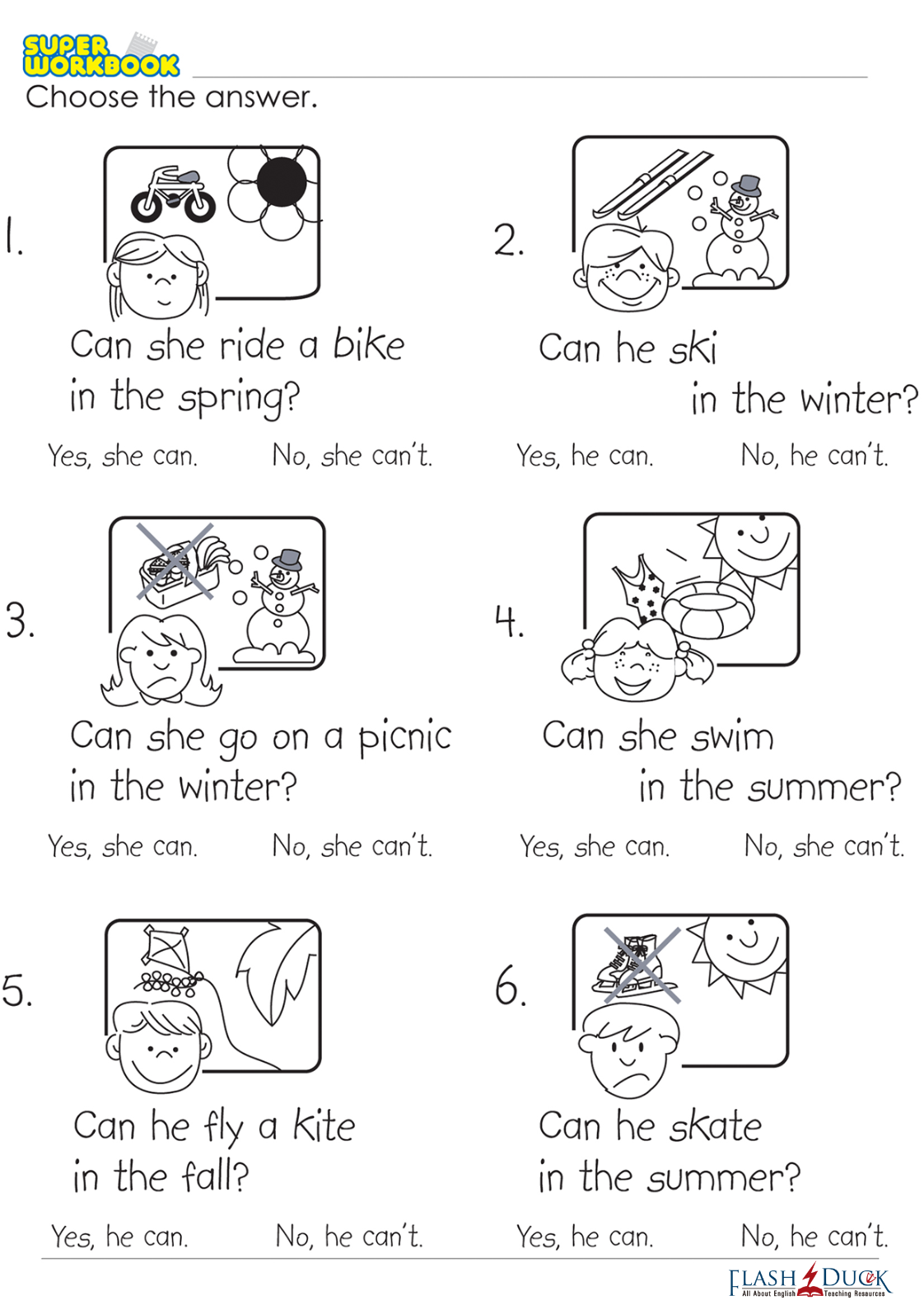 SUPER WORKBOOK
Choose the answer.

1.
Can she ride a bike in the spring?
Yes, she can. No, she can't.

2.
Can he ski in the winter?
Yes, he can. No, he can't.

3.
Can she go on a picnic in the winter?
Yes, she can. No, she can't.

4.
Can she swim in the summer?
Yes, she can. No, she can't.

5.
Can he fly a kite in the fall?
Yes, he can. No, he can't.

6.
Can he skate in the summer?
Yes, he can. No, he can't.

FLASH DUCK
All About English Teaching Resources