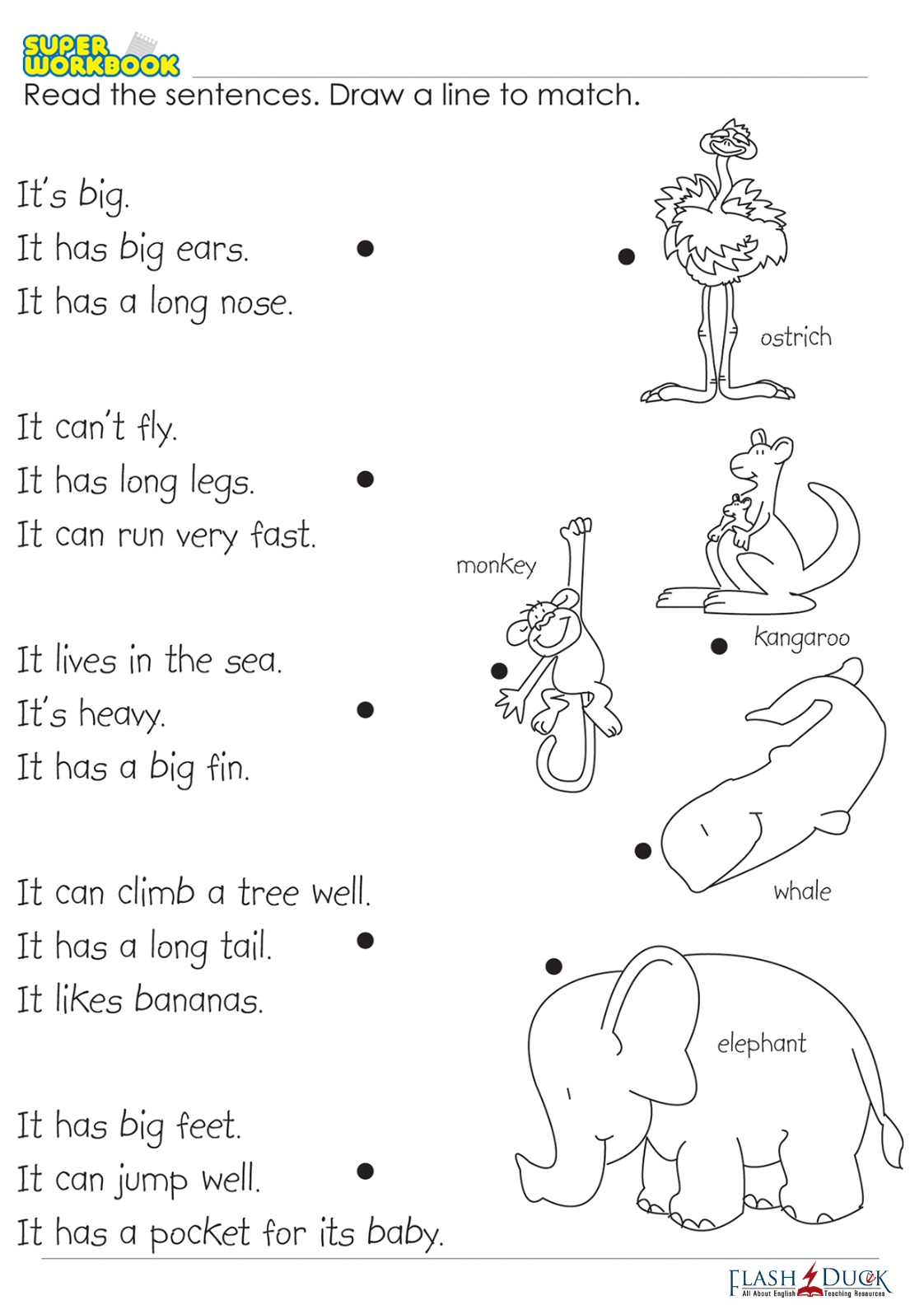 SUPER WORKBOOK

Read the sentences. Draw a line to match.

It's big.
It has big ears.
It has a long nose.

It can't fly.
It has long legs.
It can run very fast.

It lives in the sea.
It's heavy.
It has a big fin.

It can climb a tree well.
It has a long tail.
It likes bananas.

It has big feet.
It can jump well.
It has a pocket for its baby.

ostrich

monkey

kangaroo

whale

elephant

FLASH DUCK
All About English Teaching Resources