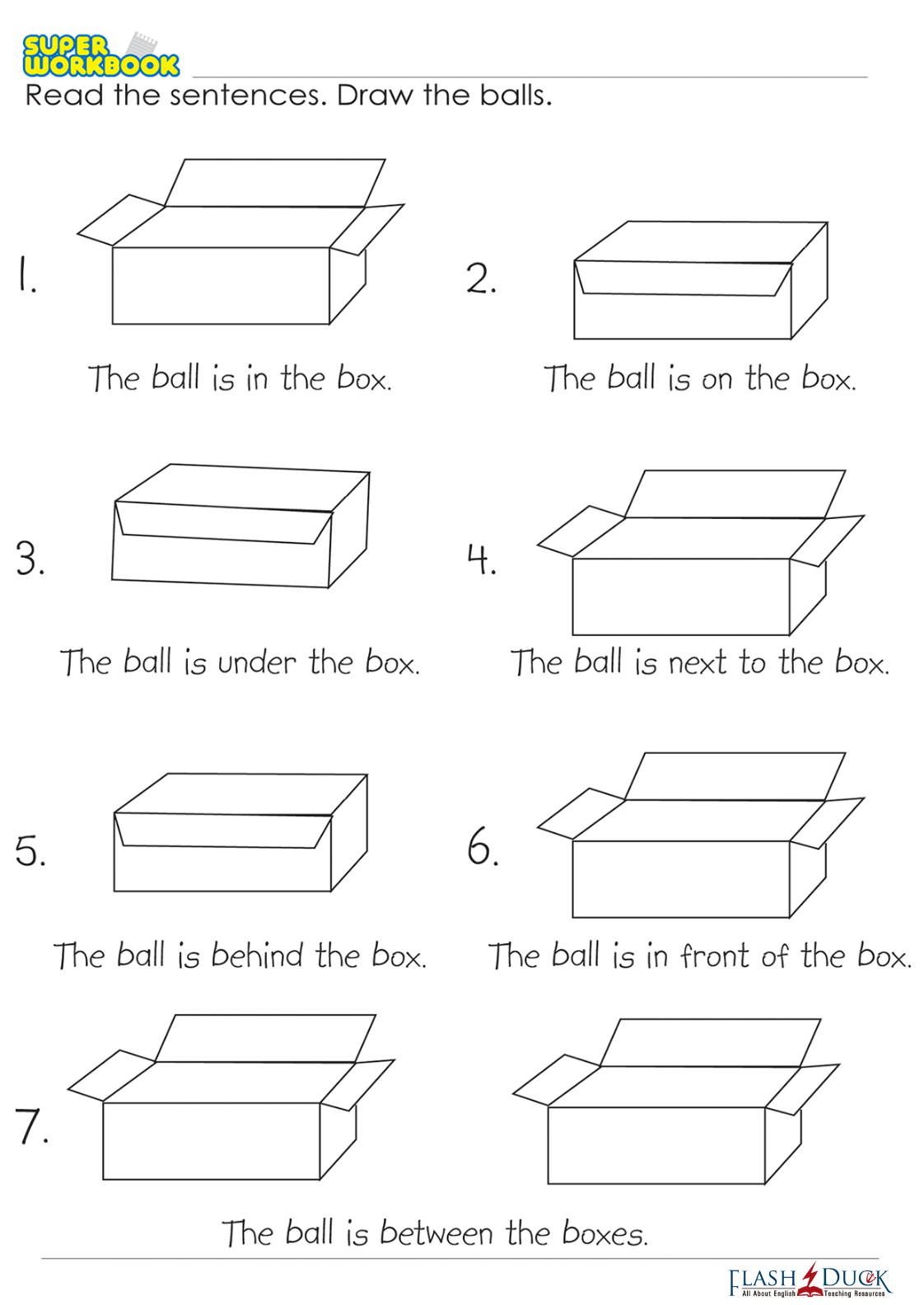 SUPER WORKBOOK

Read the sentences. Draw the balls.

1.

The ball is in the box.

2.

The ball is on the box.

3.

The ball is under the box.

4.

The ball is next to the box.

5.

The ball is behind the box.

6.

The ball is in front of the box.

7.

The ball is between the boxes.

FLASH DUCK
All About English Teaching Resources