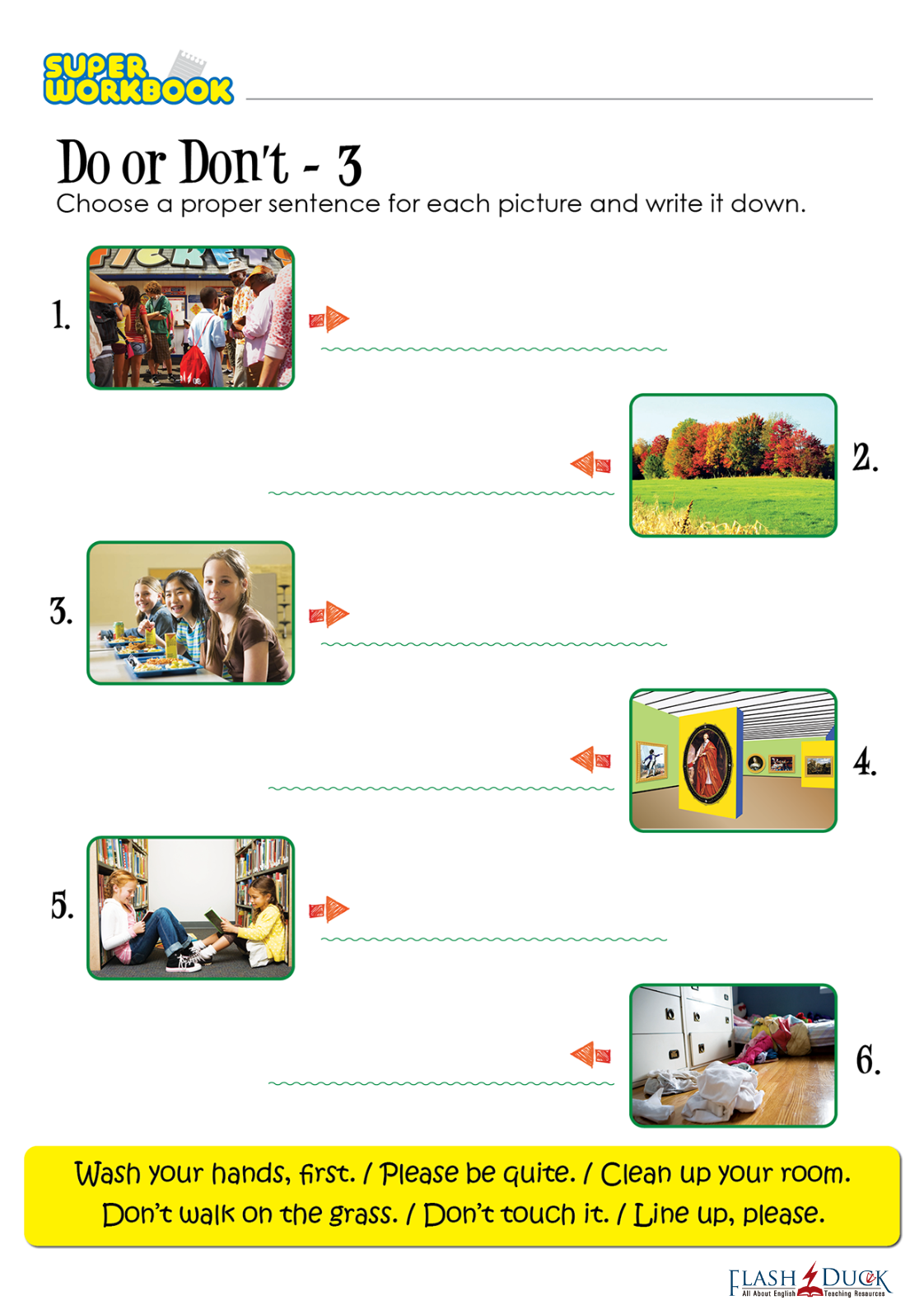 SUPER WORKBOOK

Do or Don't - 3

Choose a proper sentence for each picture and write it down.

1.

TICKETS

2.

3.

4.

5.

6.

Wash your hands, first. / Please be quite. / Clean up your room.
Don't walk on the grass. / Don't touch it. / Line up, please.

FLASH DUCK
All About English Teaching Resources