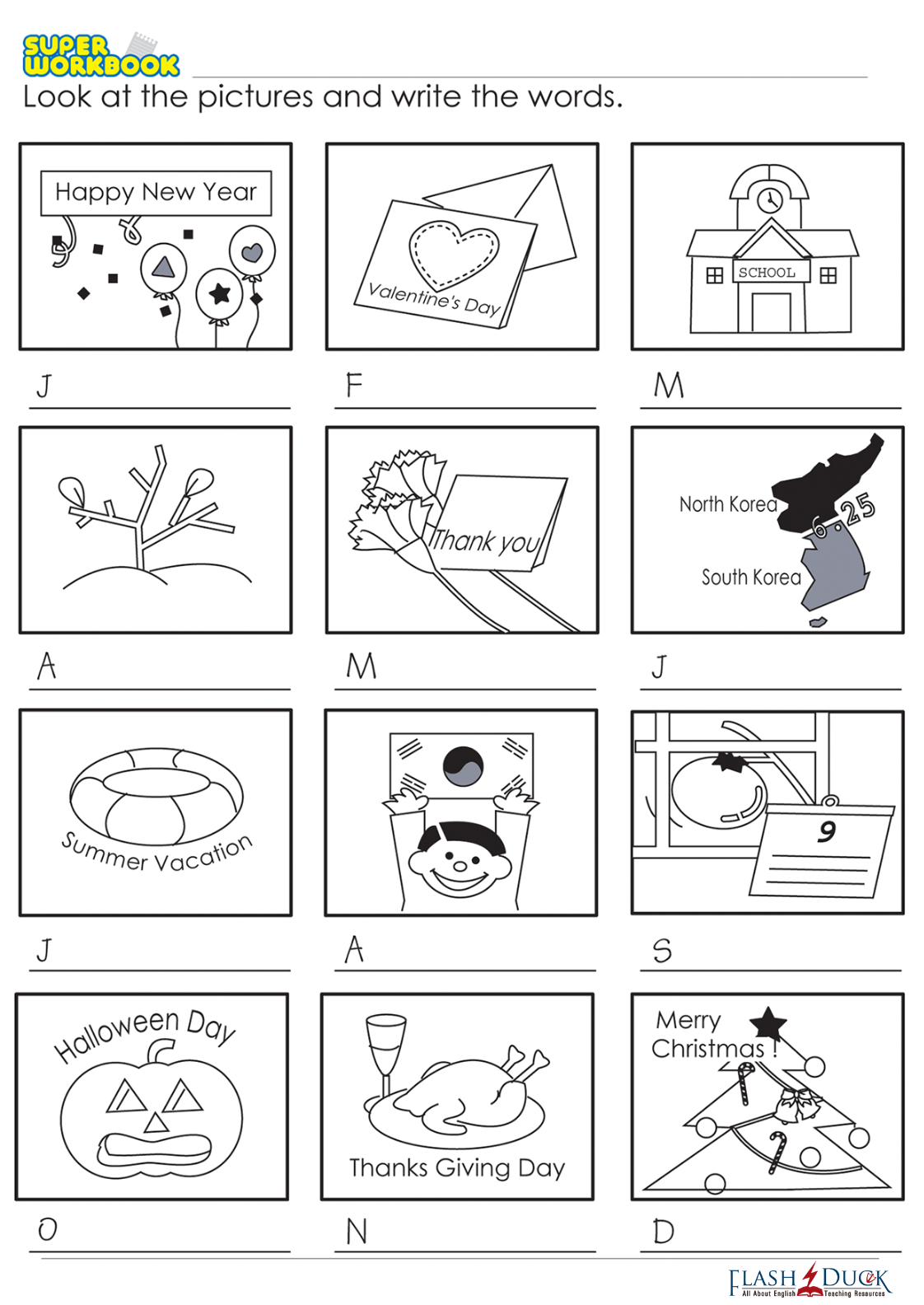 SUPER WORKBOOK
Look at the pictures and write the words.

Happy New Year

J

Valentine's Day

F

SCHOOL

M

A

Thank you

M

North Korea
6.25
South Korea

J

Summer Vacation

J

A

9

S

Halloween Day

O

Thanks Giving Day

N

Merry Christmas !

D

FLASH DUCK
All About English Teaching Resources