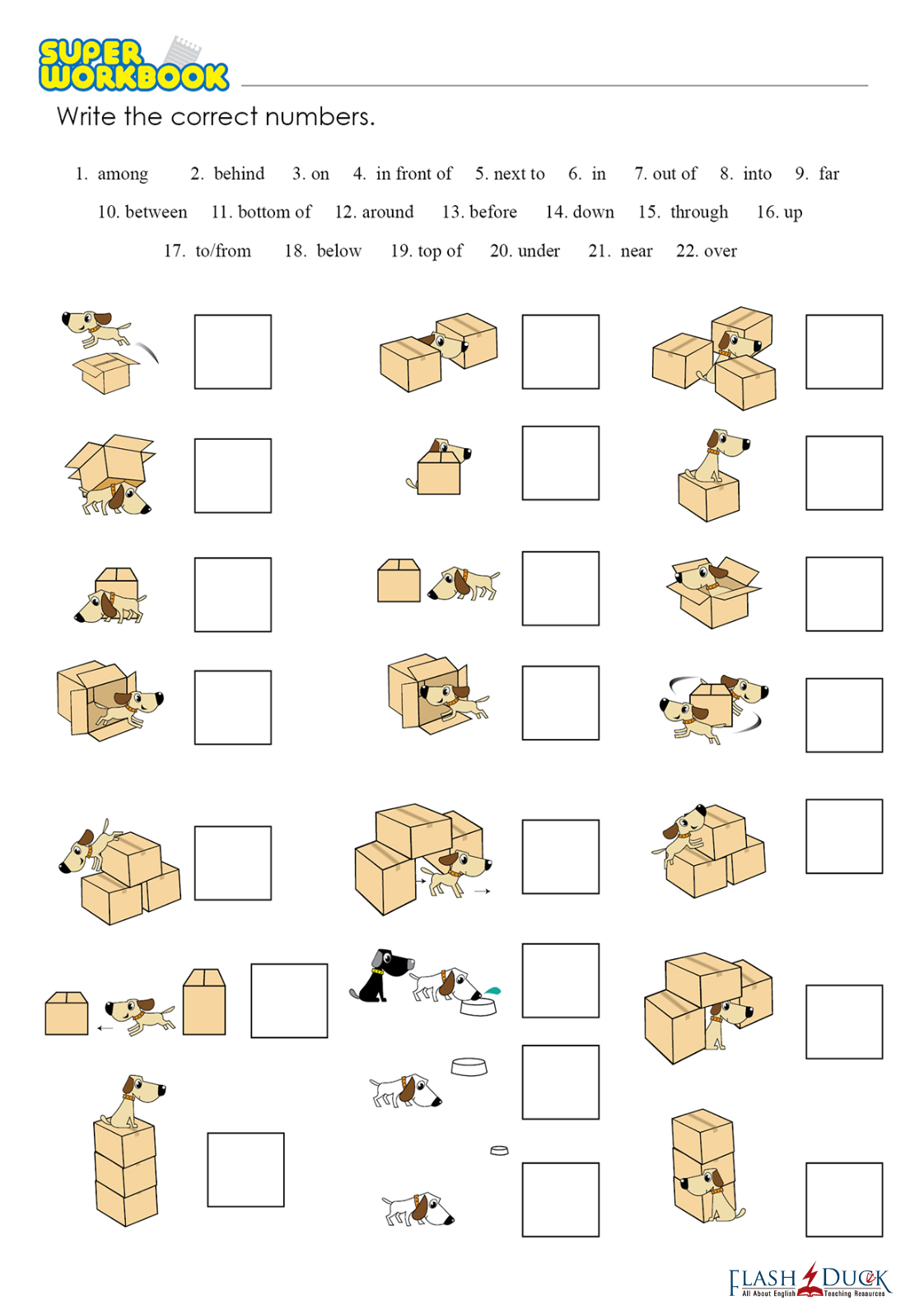 SUPER WORKBOOK

Write the correct numbers.

1. among 2. behind 3. on 4. in front of 5. next to 6. in 7. out of 8. into 9. far

10. between 11. bottom of 12. around 13. before 14. down 15. through 16. up

17. to/from 18. below 19. top of 20. under 21. near 22. over

FLASH DUCK
All About English Teaching Resources