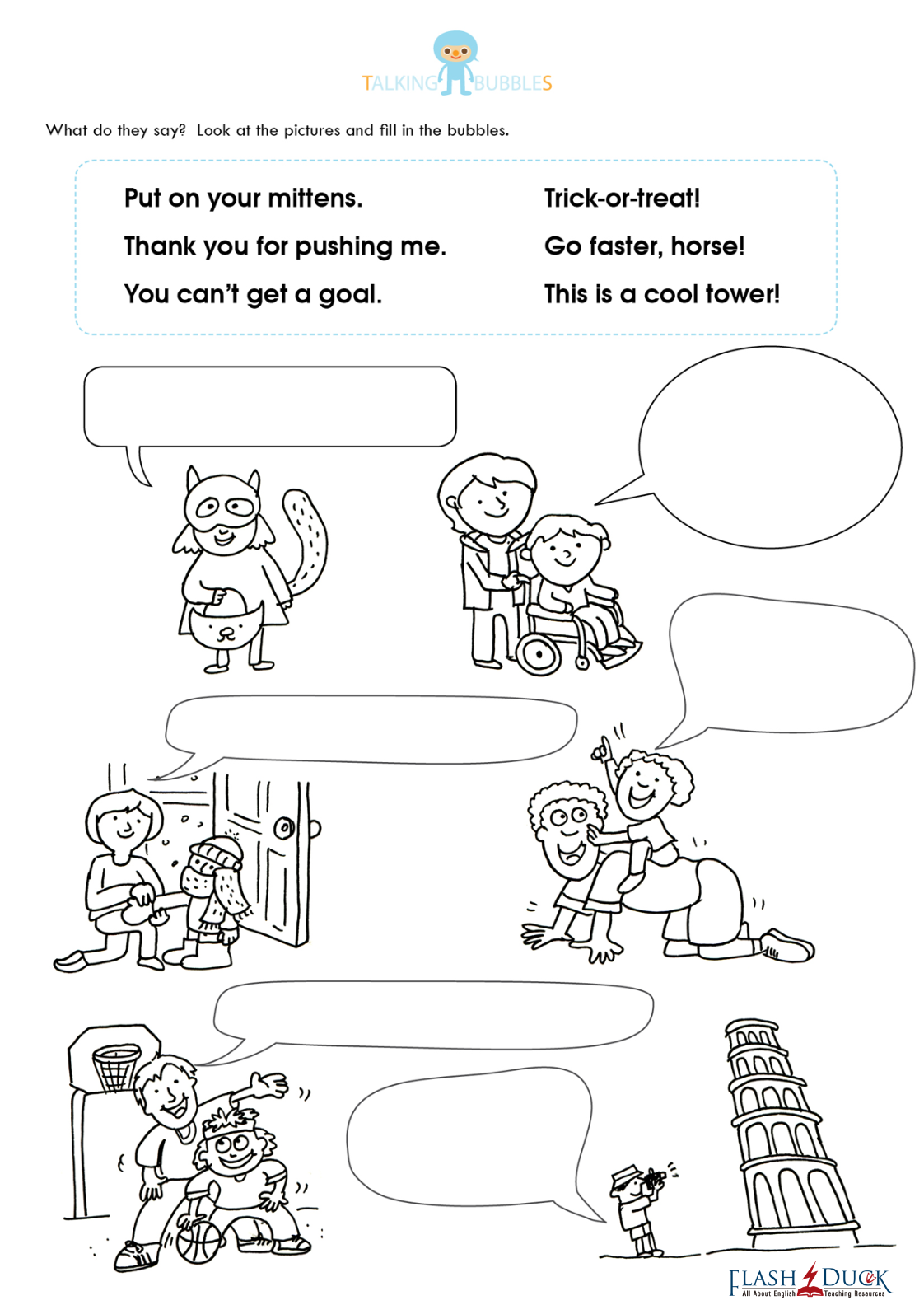 TALKING BUBBLES

What do they say? Look at the pictures and fill in the bubbles.

Put on your mittens.
Thank you for pushing me.
You can't get a goal.

Trick-or-treat!
Go faster, horse!
This is a cool tower!

FLASH DUCK
All About English Teaching Resources