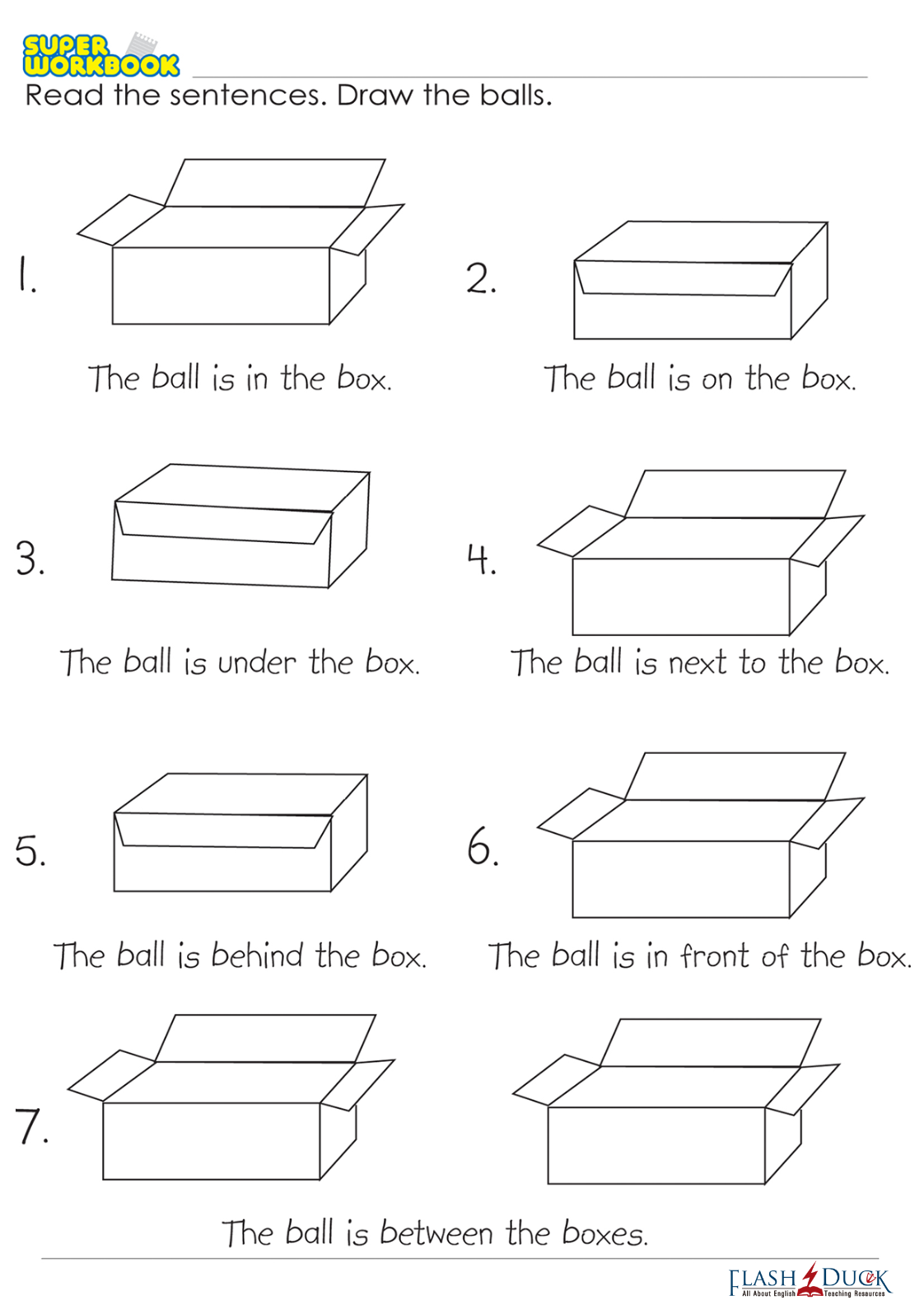 SUPER WORKBOOK

Read the sentences. Draw the balls.

1.

The ball is in the box.

2.

The ball is on the box.

3.

The ball is under the box.

4.

The ball is next to the box.

5.

The ball is behind the box.

6.

The ball is in front of the box.

7.

The ball is between the boxes.

FLASH DUCK
All About English Teaching Resources