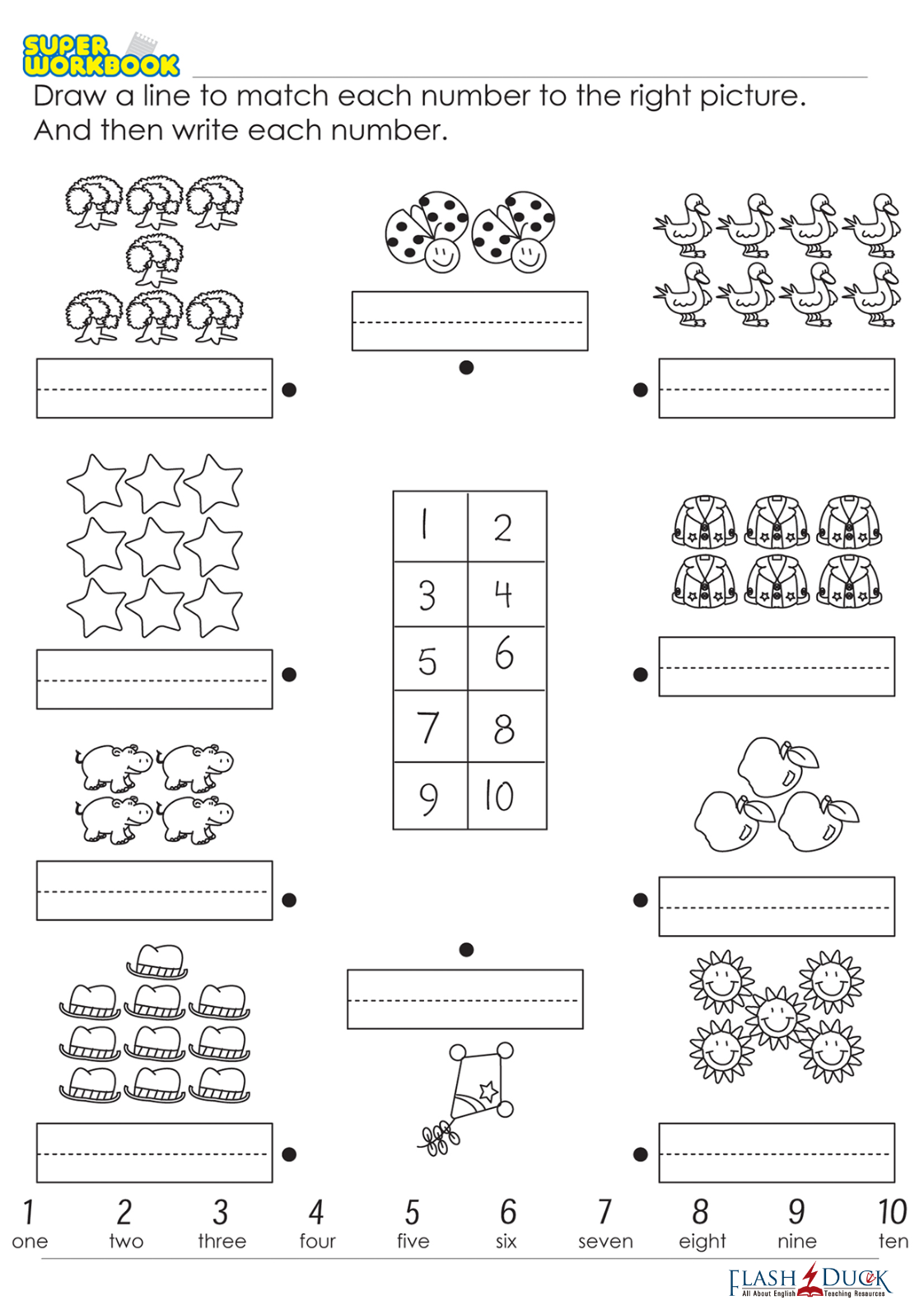 SUPER WORKBOOK

Draw a line to match each number to the right picture. And then write each number.

| 1 | 2 |
|---|---|
| 3 | 4 |
| 5 | 6 |
| 7 | 8 |
| 9 | 10 |

1 one 2 two 3 three 4 four 5 five 6 six 7 seven 8 eight 9 nine 10 ten

FLASH DUCK
All About English Teaching Resources