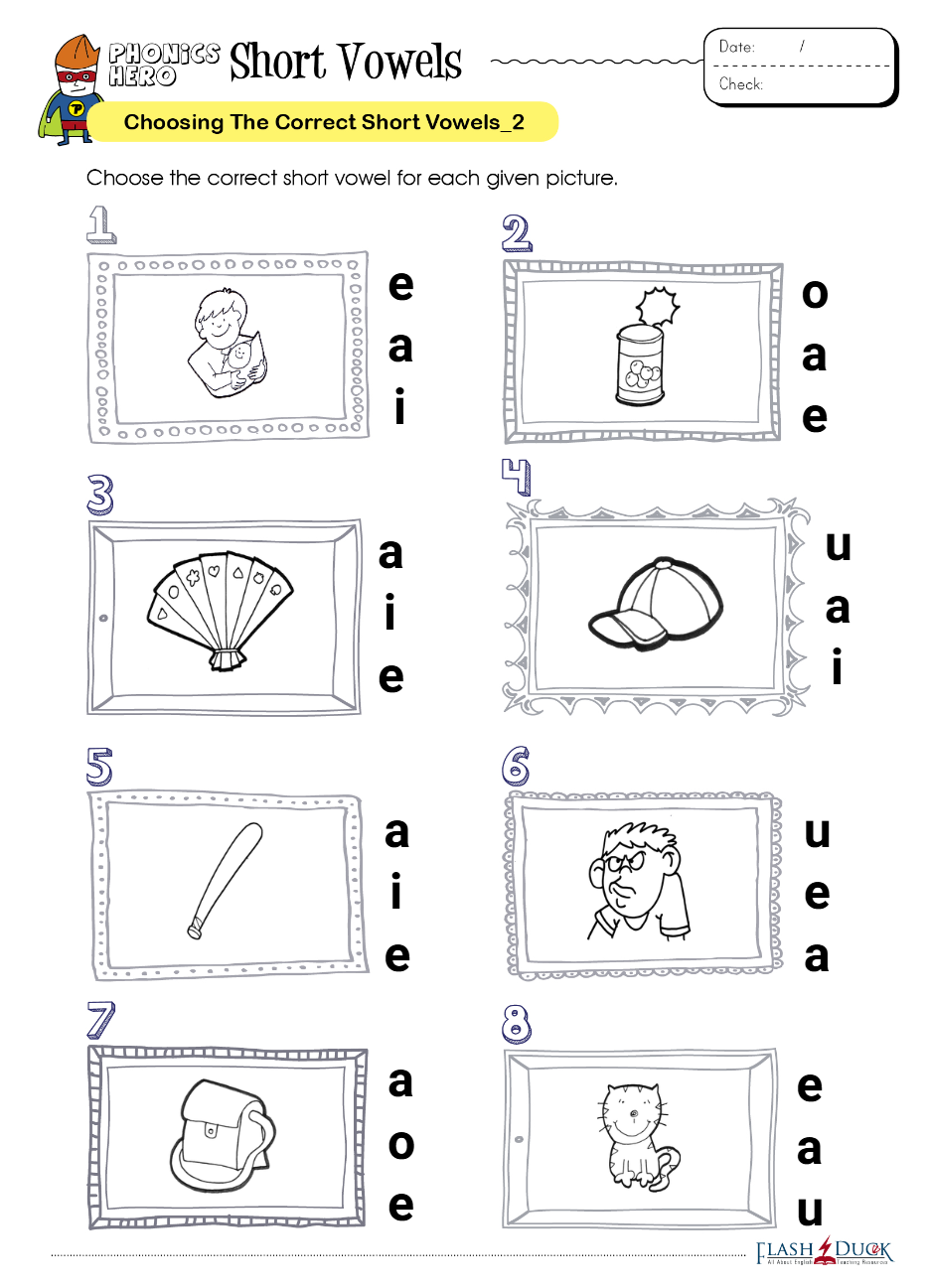 PHONICS HERO Short Vowels

Date: /
Check:

Choosing The Correct Short Vowels_2

Choose the correct short vowel for each given picture.

1
e
a
i

2
o
a
e

3
a
i
e

4
u
a
i

5
a
i
e

6
u
e
a

7
a
o
e

8
e
a
u

FLASH DUCK
All About English Teaching Resources