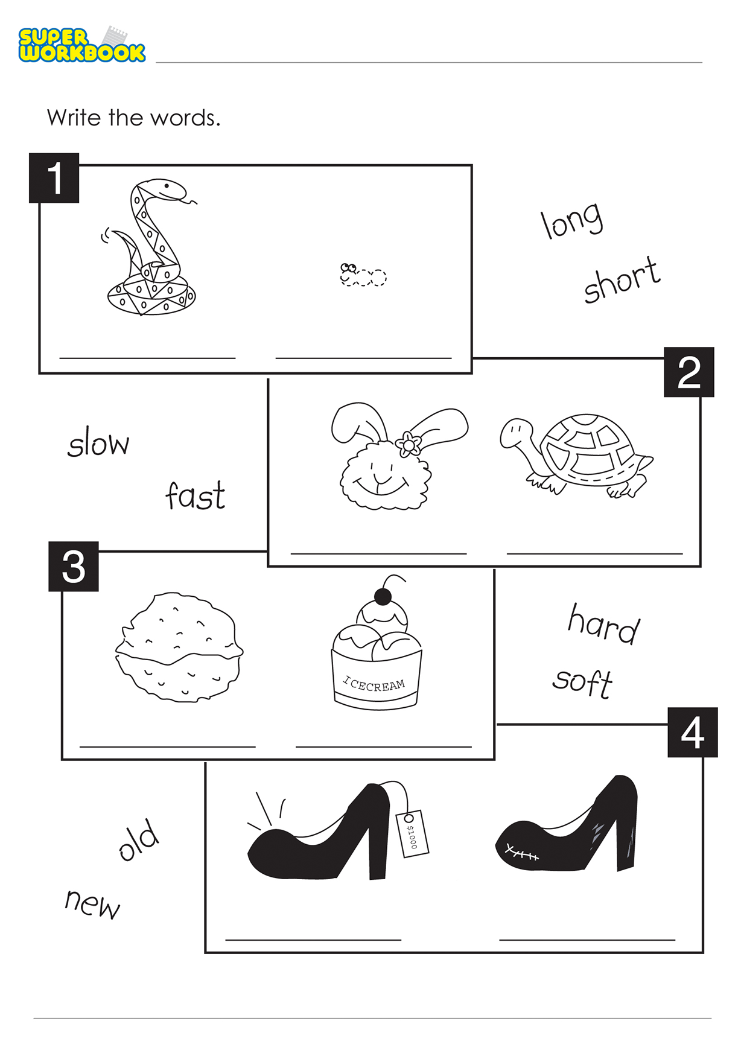 SUPER WORKBOOK

Write the words.

1

long

short

2

slow

fast

3

ICECREAM

hard

soft

4

$1000

old

new