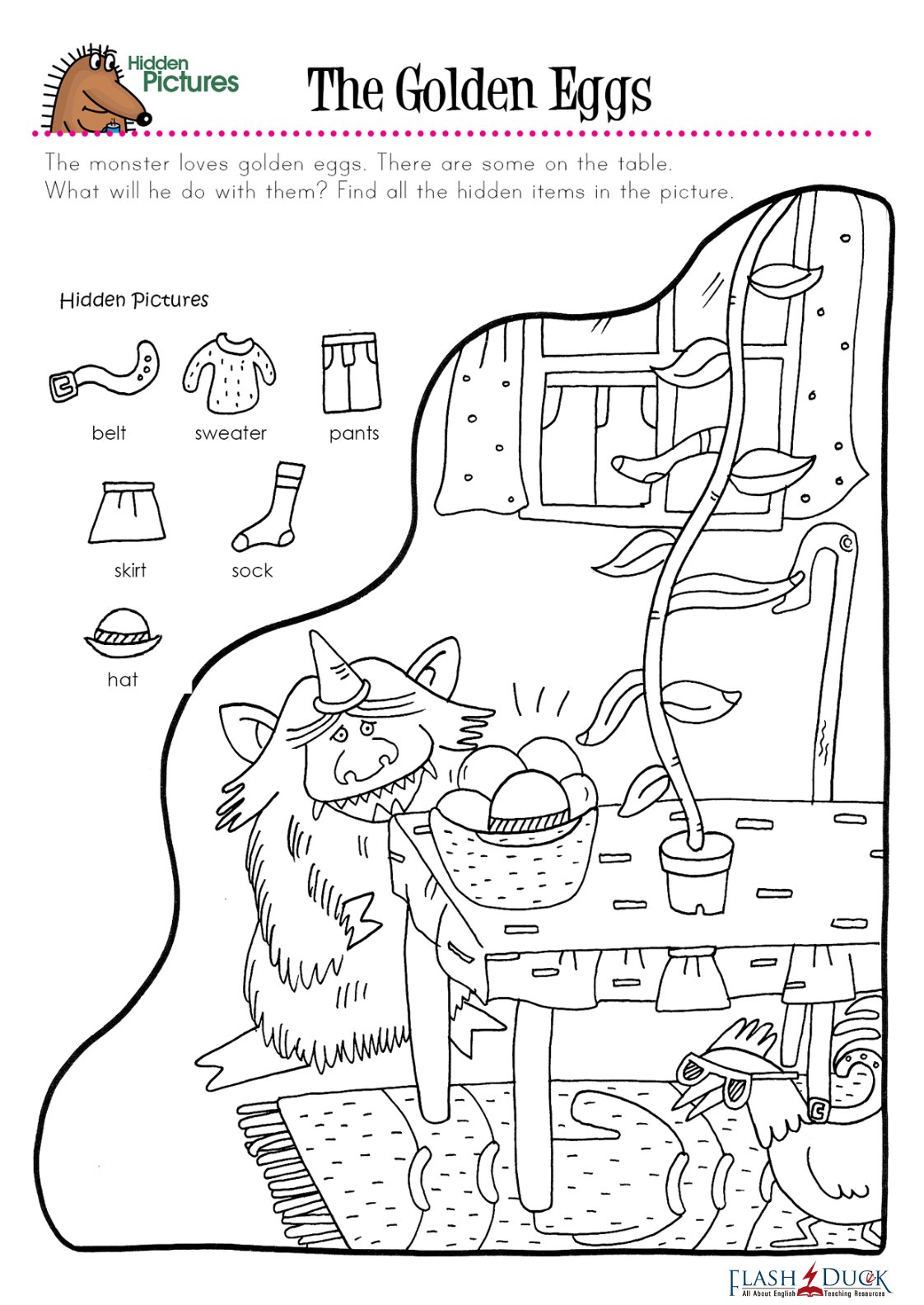 Hidden Pictures

The Golden Eggs

The monster loves golden eggs. There are some on the table. What will he do with them? Find all the hidden items in the picture.

Hidden Pictures

belt

sweater

pants

skirt

sock

hat

FLASH DUCK
All About English Teaching Resources