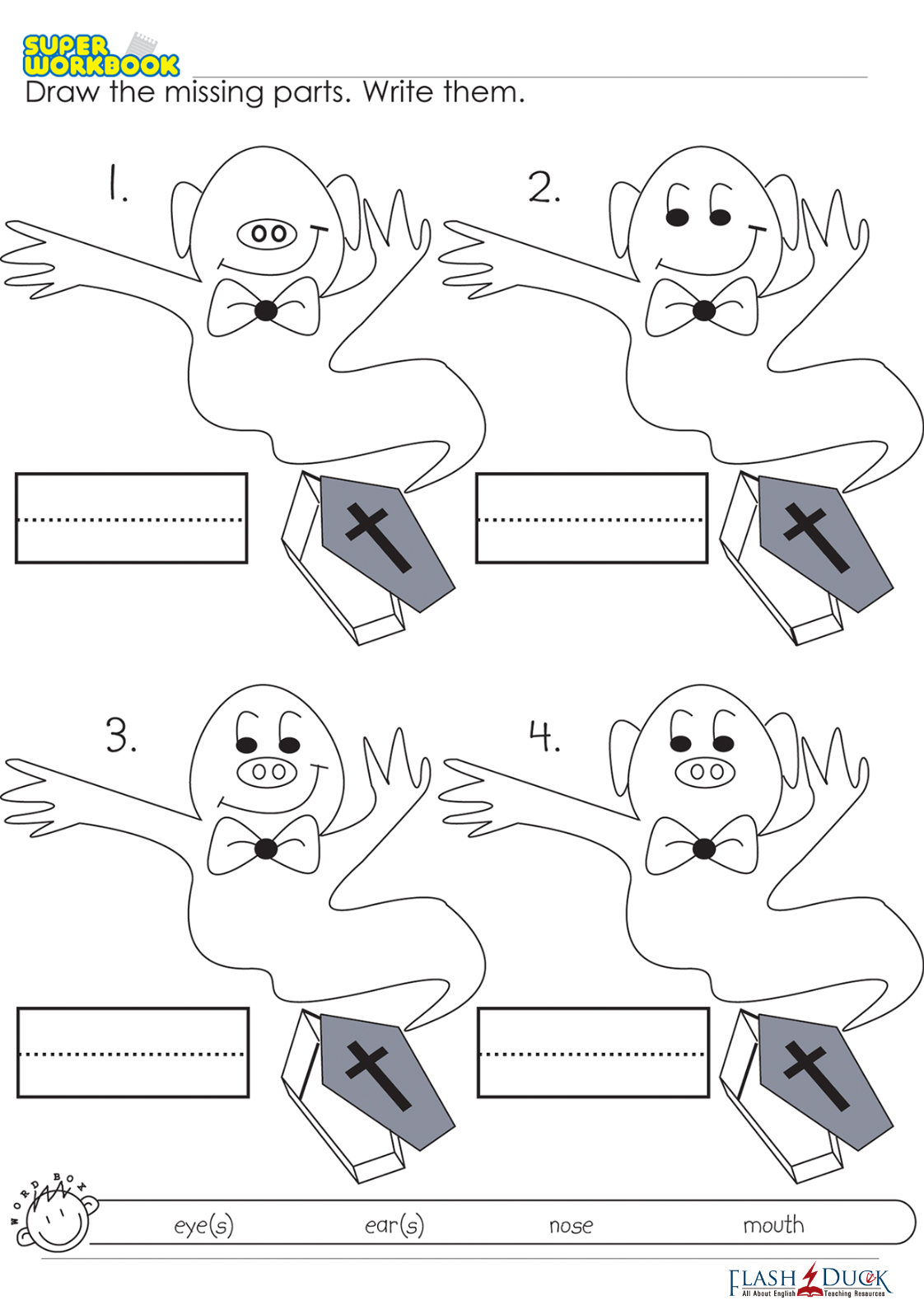 SUPER WORKBOOK
Draw the missing parts. Write them.

1.

2.

3.

4.

WORD BOX
eye(s) ear(s) nose mouth

FLASH DUCK
All About English Teaching Resources