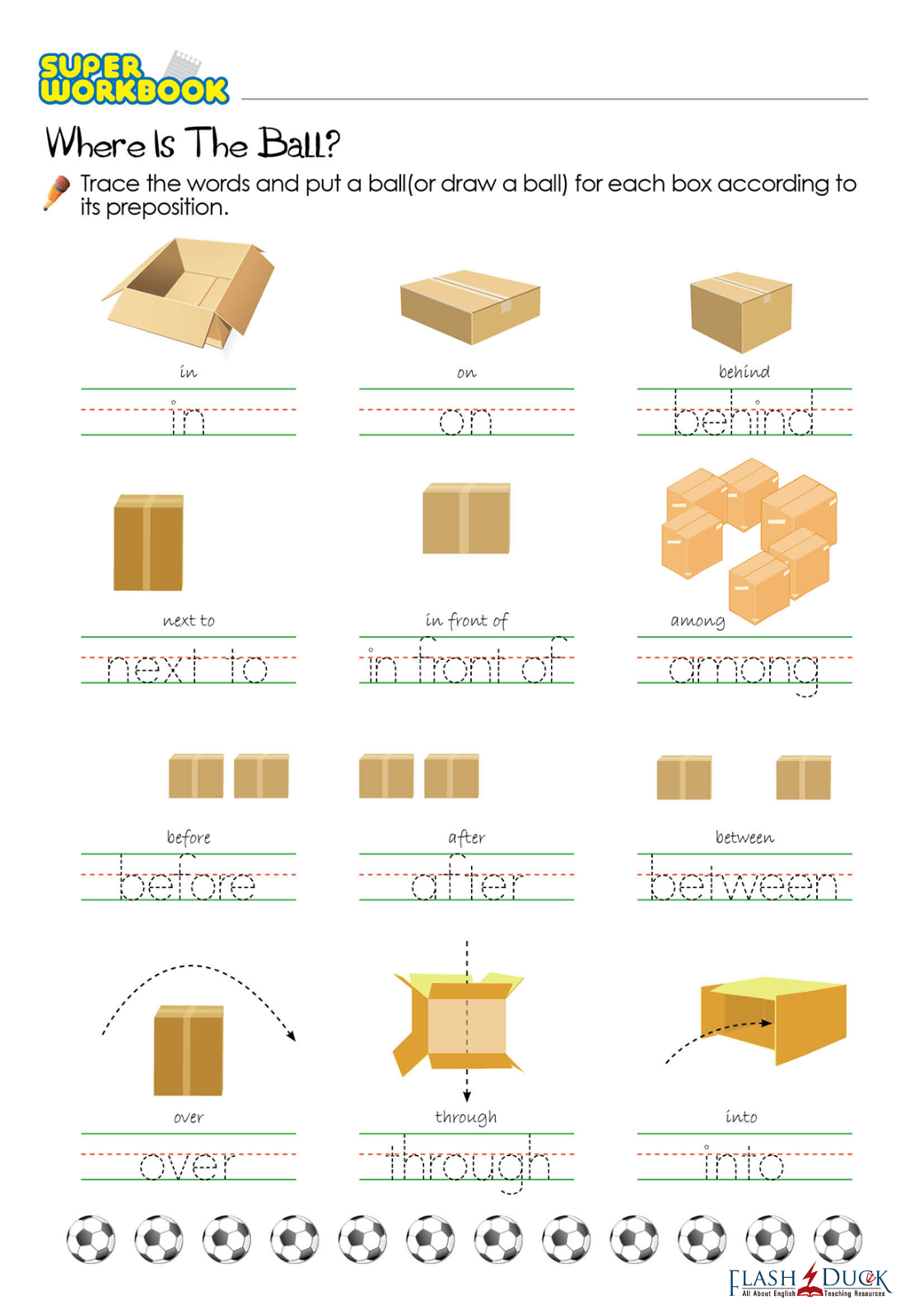 SUPER WORKBOOK

Where Is The Ball?

Trace the words and put a ball(or draw a ball) for each box according to its preposition.

in
in

on
on

behind
behind

next to
next to

in front of
in front of

among
among

before
before

after
after

between
between

over
over

through
through

into
into

FLASH DUCK
All About English Teaching Resources