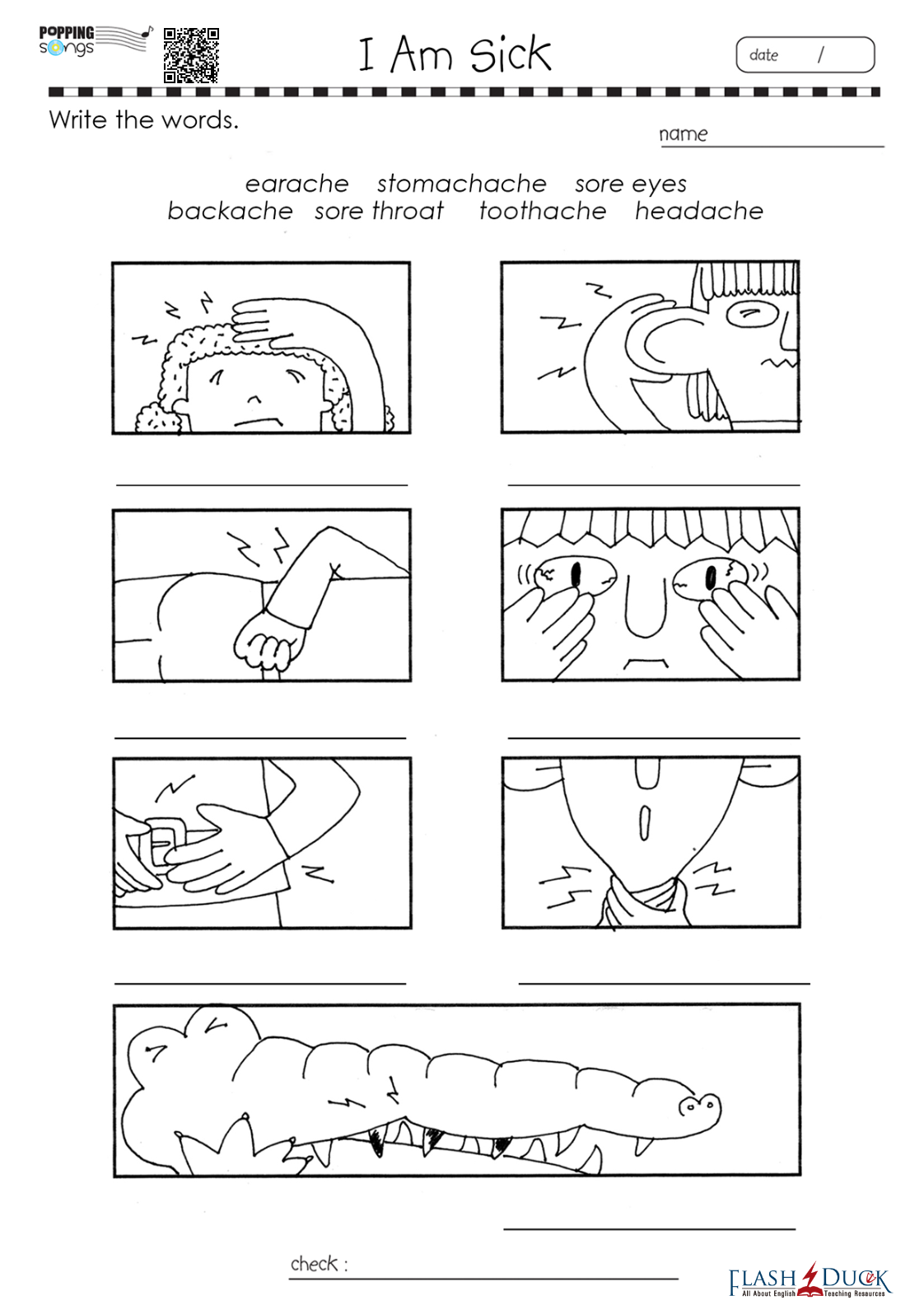 POPPING songs

I Am Sick

date /

Write the words.

name

earache stomachache sore eyes
backache sore throat toothache headache

check :

FLASH DUCK
All About English Teaching Resources