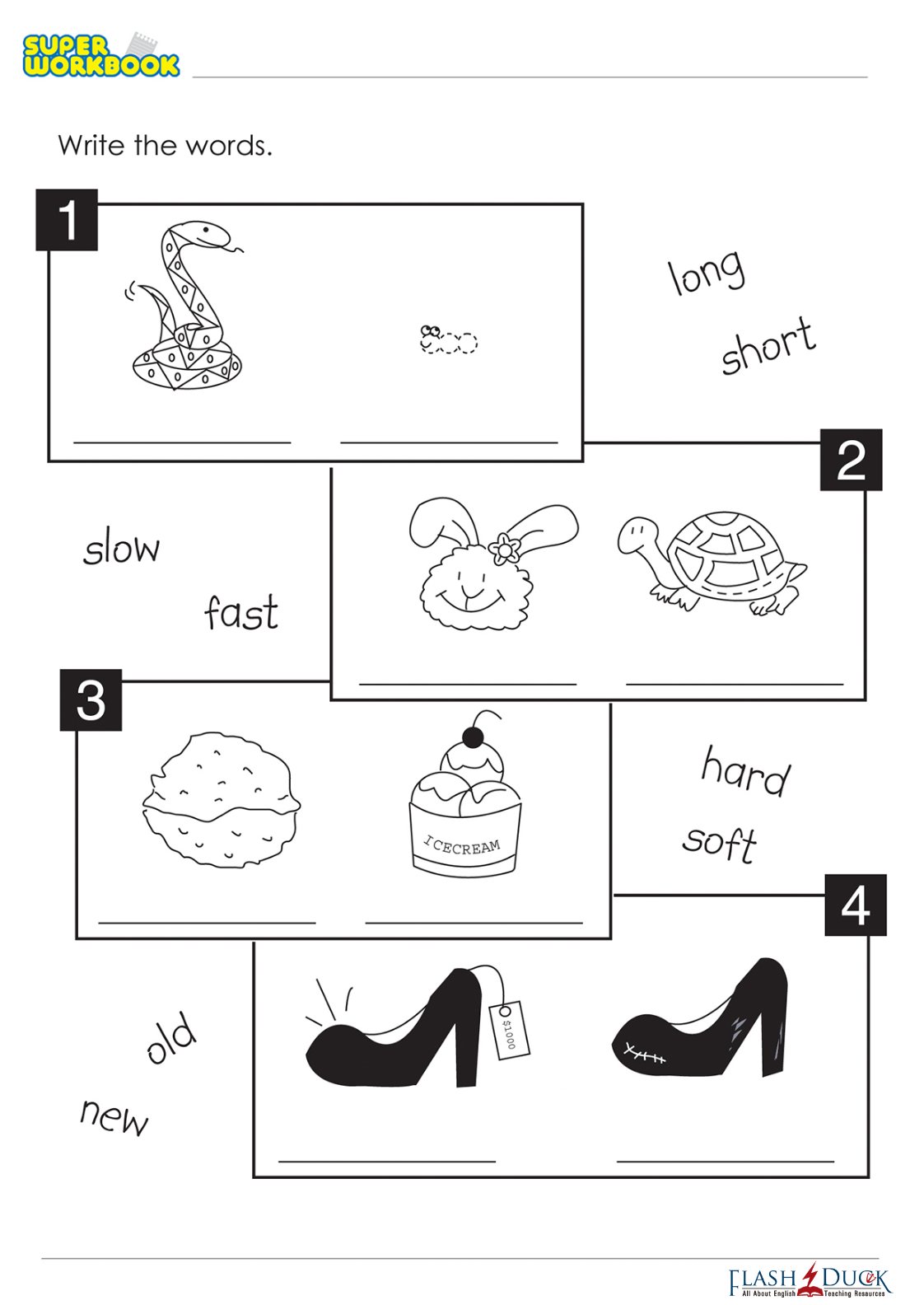 SUPER WORKBOOK

Write the words.

1

long

short

2

slow

fast

3

ICECREAM

hard

soft

4

$1000

old

new

FLASH DUCK
All About English Teaching Resources