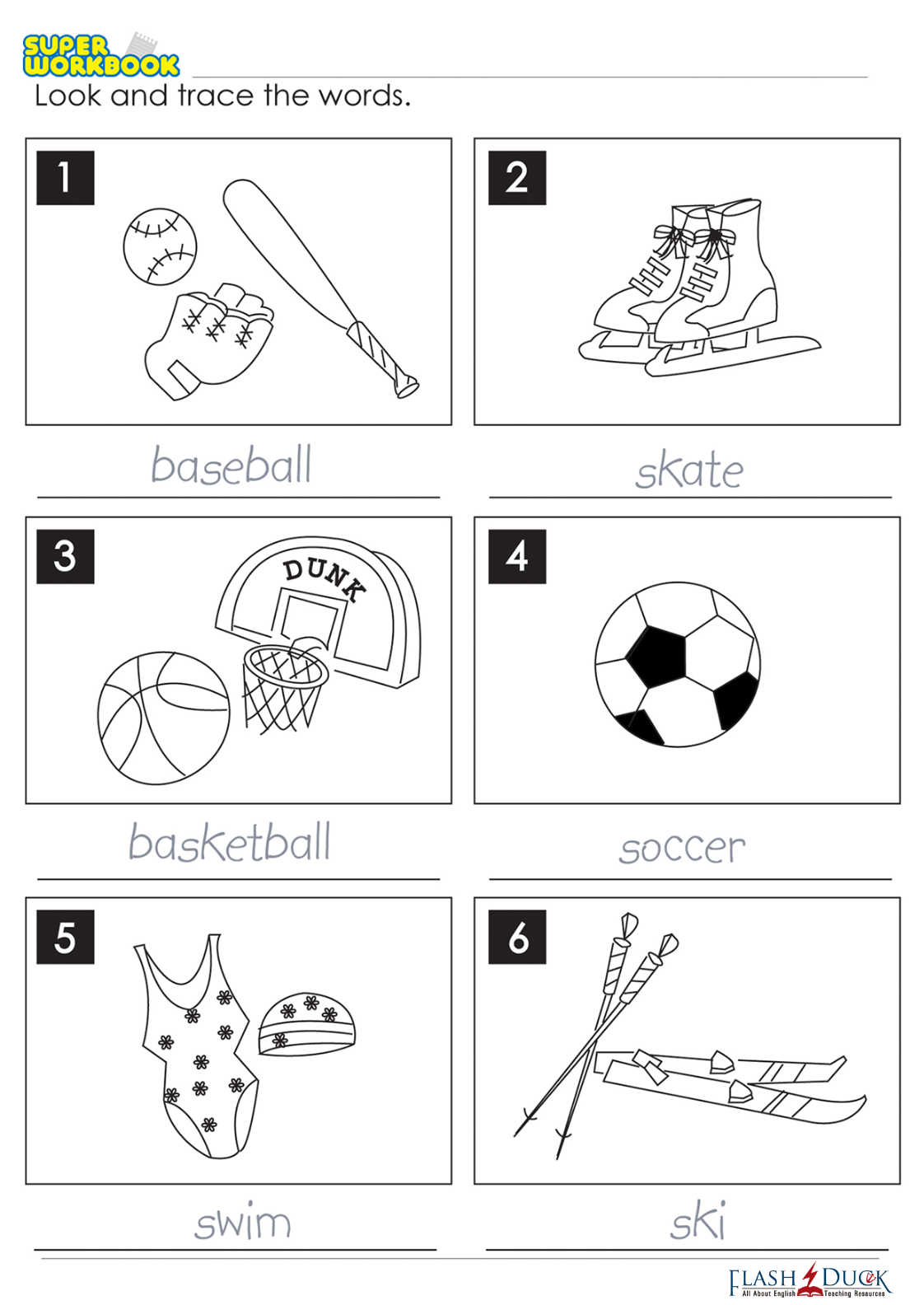 SUPER WORKBOOK

Look and trace the words.

1

baseball

2

skate

3

DUNK

basketball

4

soccer

5

swim

6

ski

FLASH DUCK
All About English Teaching Resources