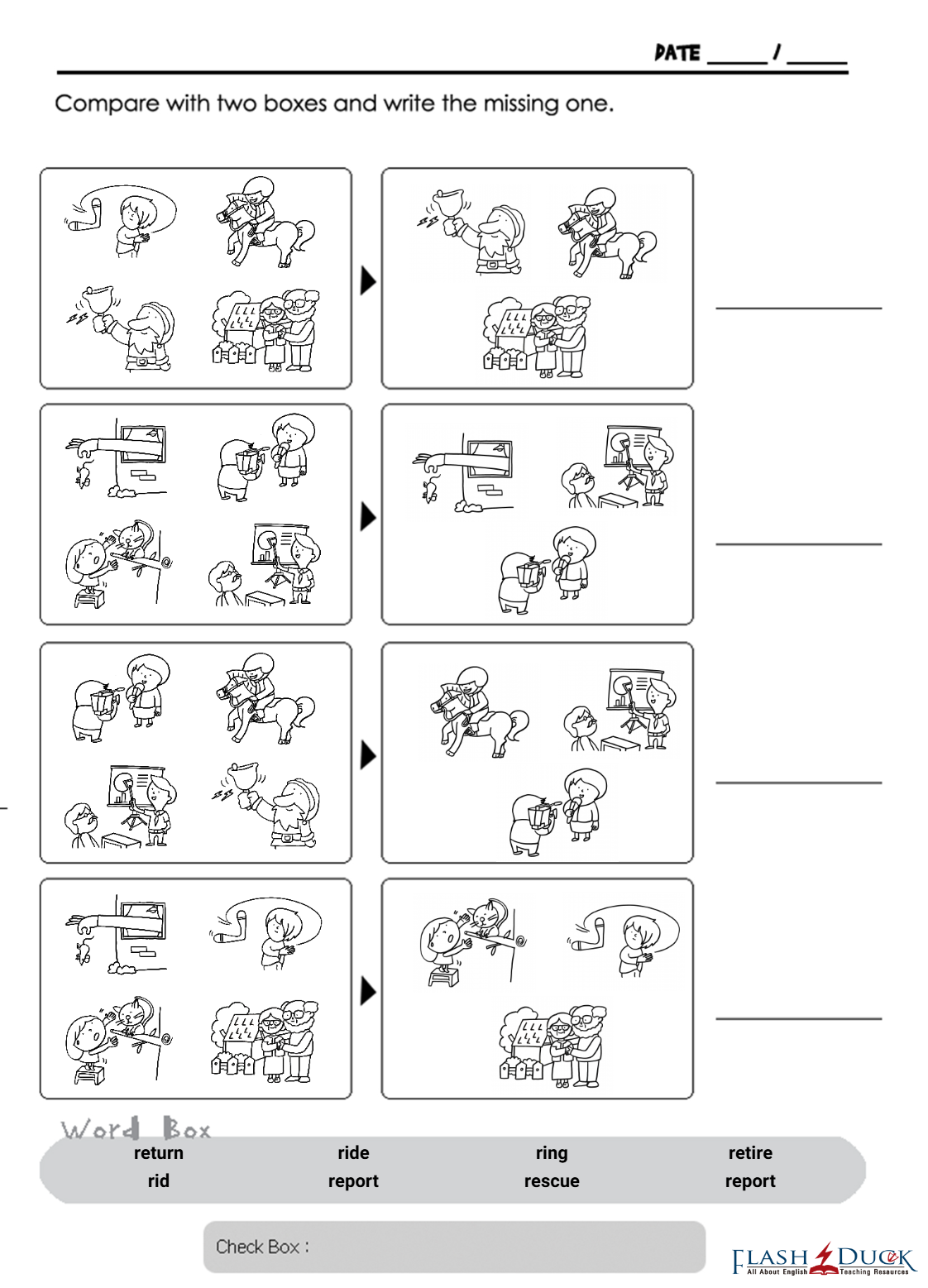 DATE _____ / _____

Compare with two boxes and write the missing one.

Word Box

return ride ring retire
rid report rescue report

Check Box :

FLASH DUCK
All About English Teaching Resources