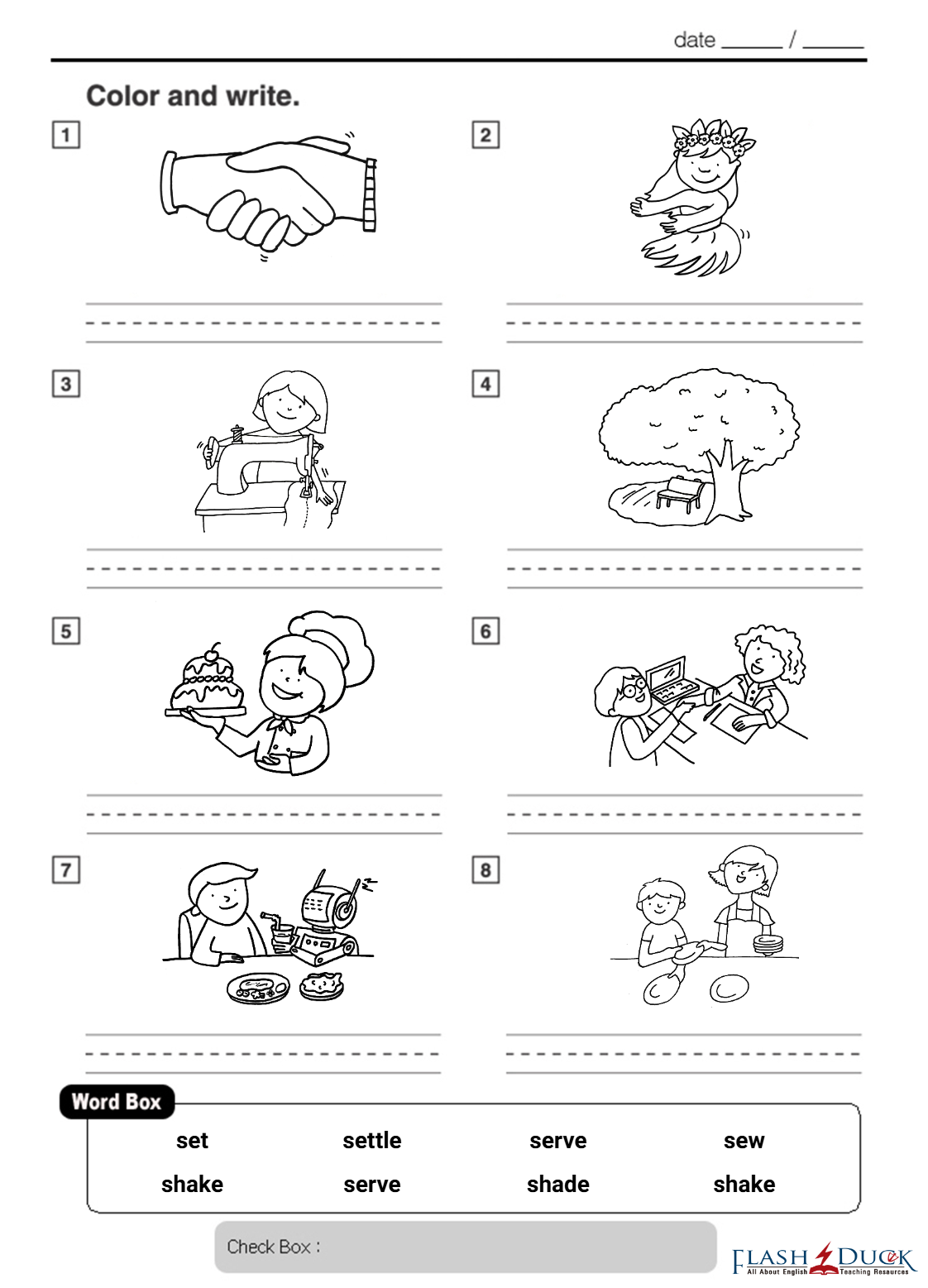 date ______ / ______

Color and write.

1

2

3

4

5

6

7

8

Word Box

set settle serve sew

shake serve shade shake

Check Box :

FLASH DUCK
All About English Teaching Resources