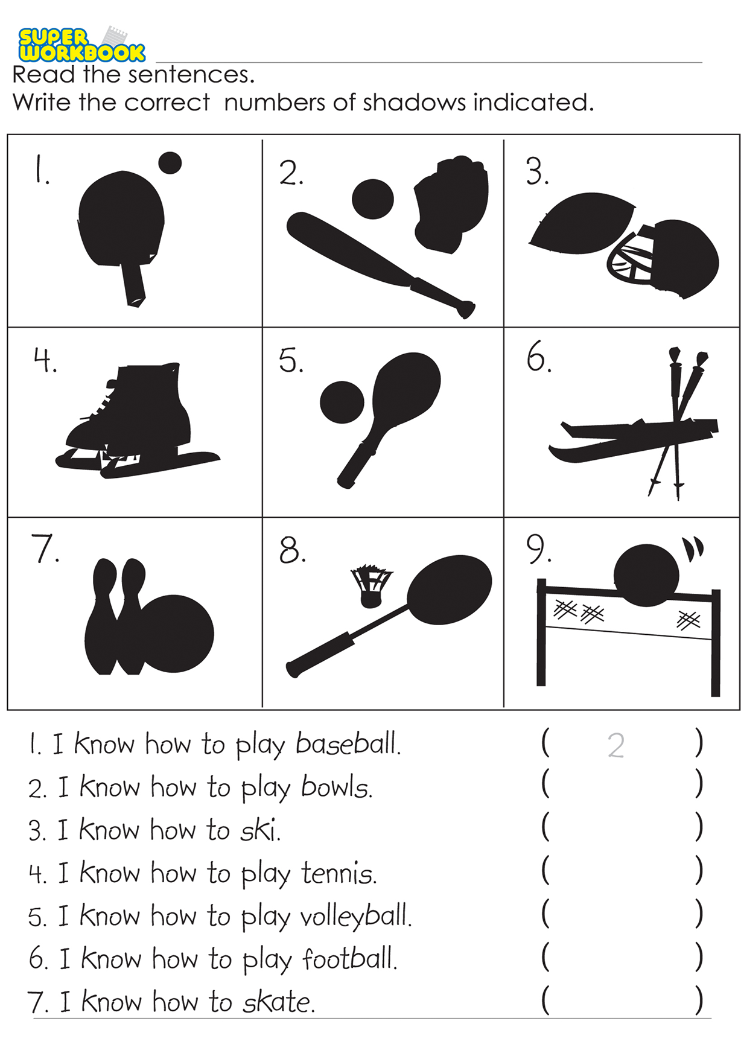 SUPER WORKBOOK

Read the sentences.
Write the correct numbers of shadows indicated.

| 1. | 2. | 3. |
|---|---|---|
| 4. | 5. | 6. |
| 7. | 8. | 9. |

1. I know how to play baseball. ( 2 )
2. I know how to play bowls. ( )
3. I know how to ski. ( )
4. I know how to play tennis. ( )
5. I know how to play volleyball. ( )
6. I know how to play football. ( )
7. I know how to skate. ( )