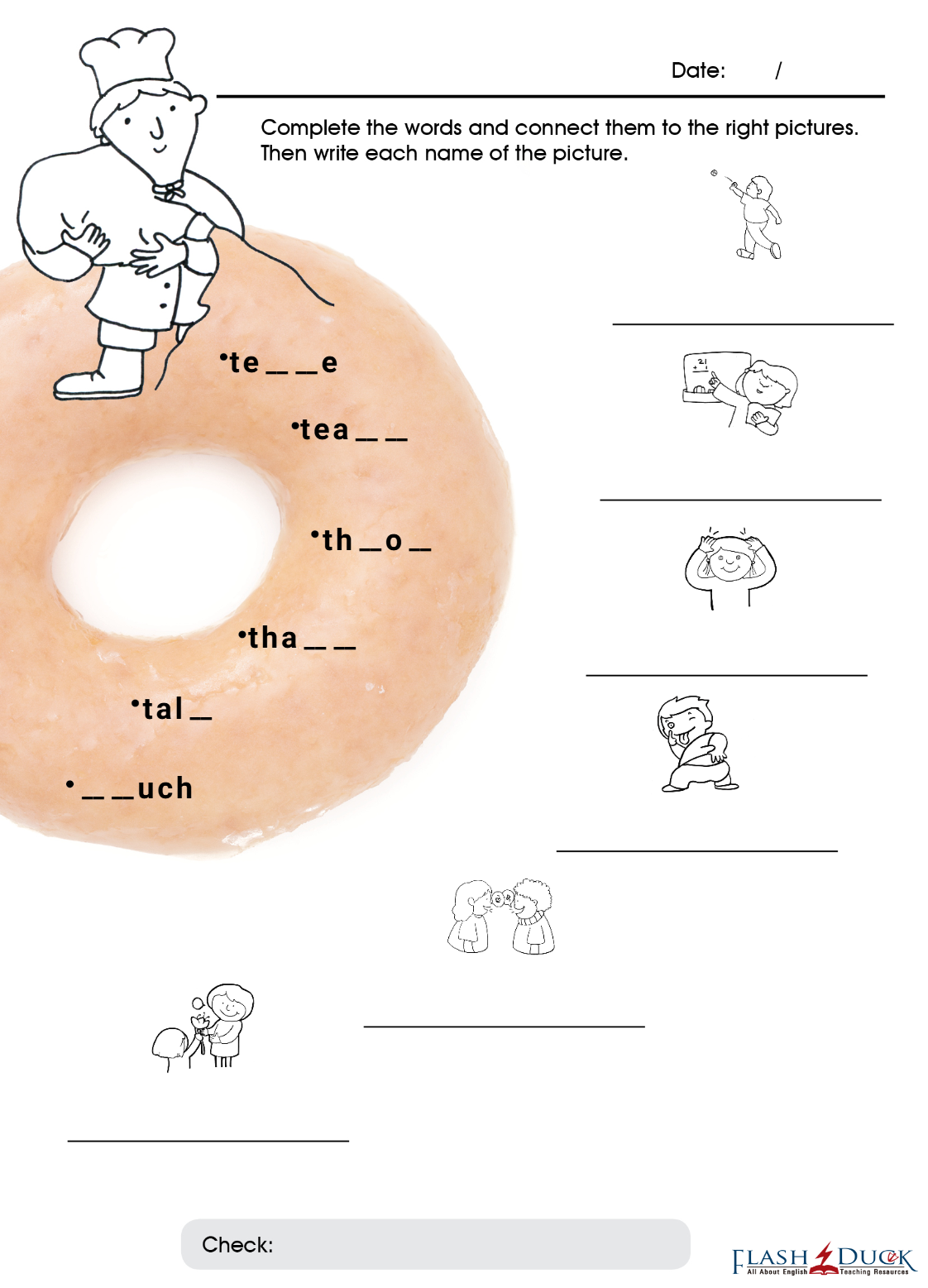 Date: /

Complete the words and connect them to the right pictures. Then write each name of the picture.

•te _ _ e

•tea _ _

•th _ o _

•tha _ _

•tal _

• _ _ uch

Check:

FLASH DUCK
All About English Teaching Resources