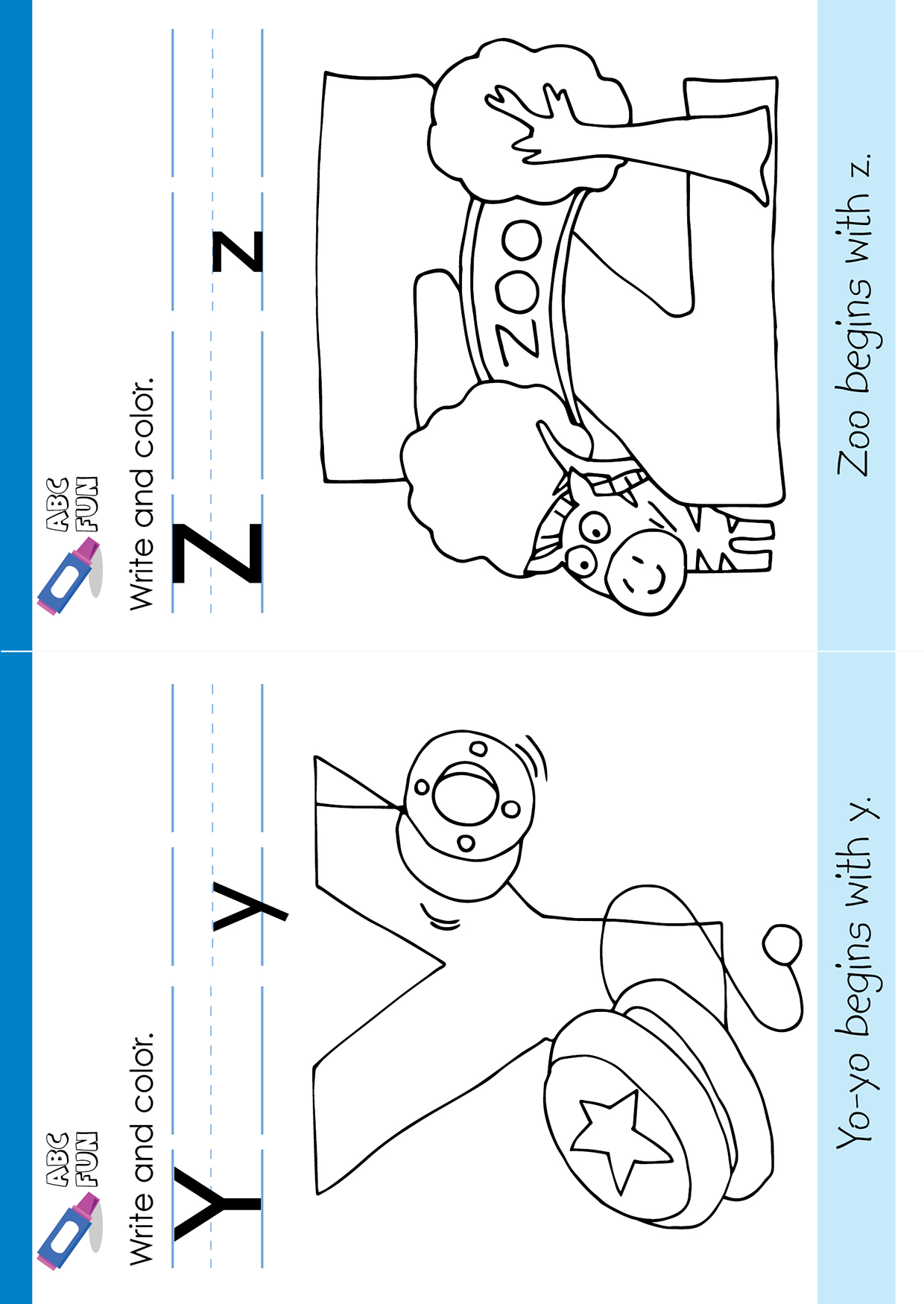 ABC FUN

Write and color.

Y y

Yo-yo begins with y.

ABC FUN

Write and color.

Z z

ZOO

Zoo begins with z.