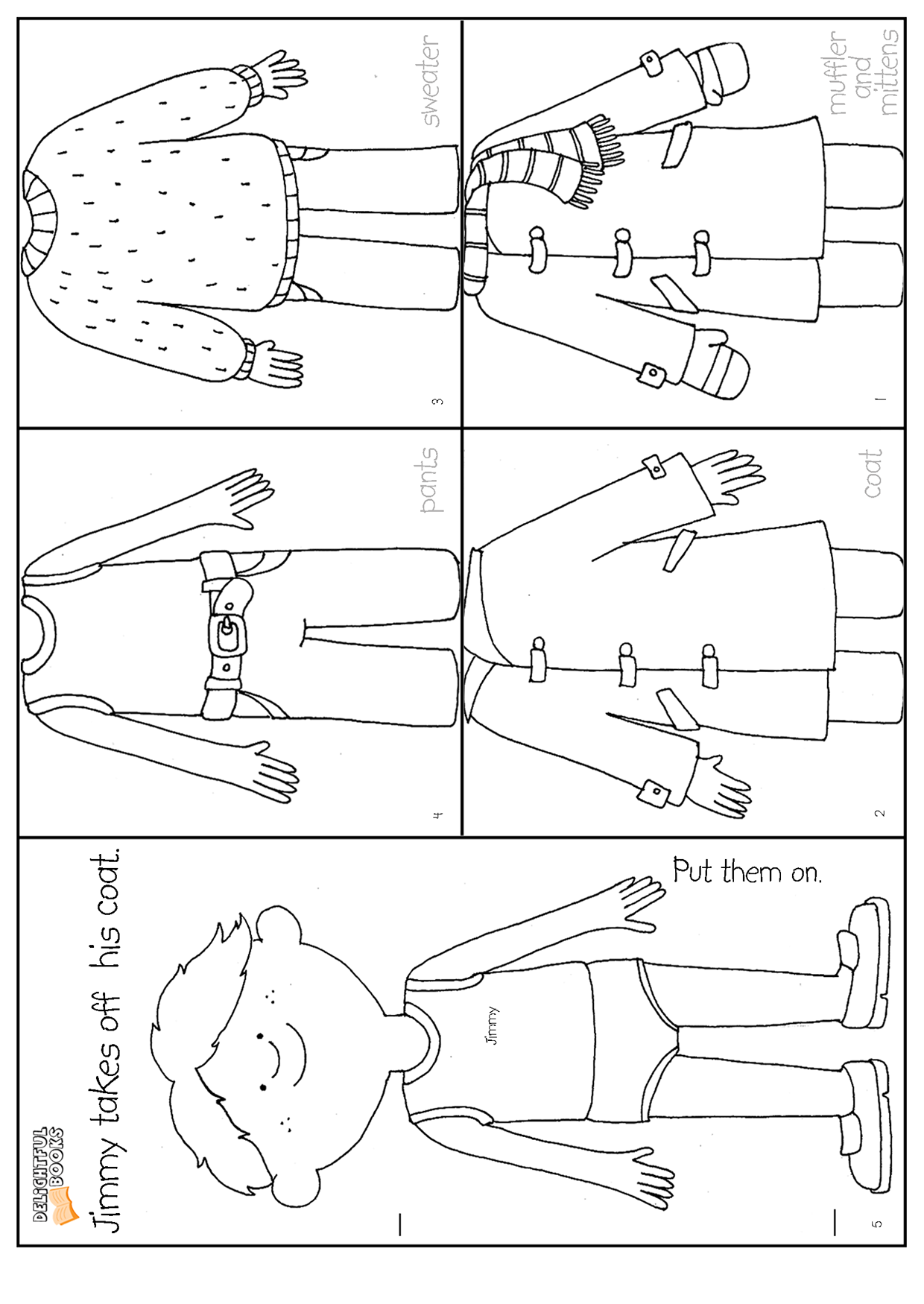 sweater

3

muffler and mittens

1

pants

4

coat

2

DELIGHTFUL BOOKS

Jimmy takes off his coat.

Jimmy

Put them on.

5