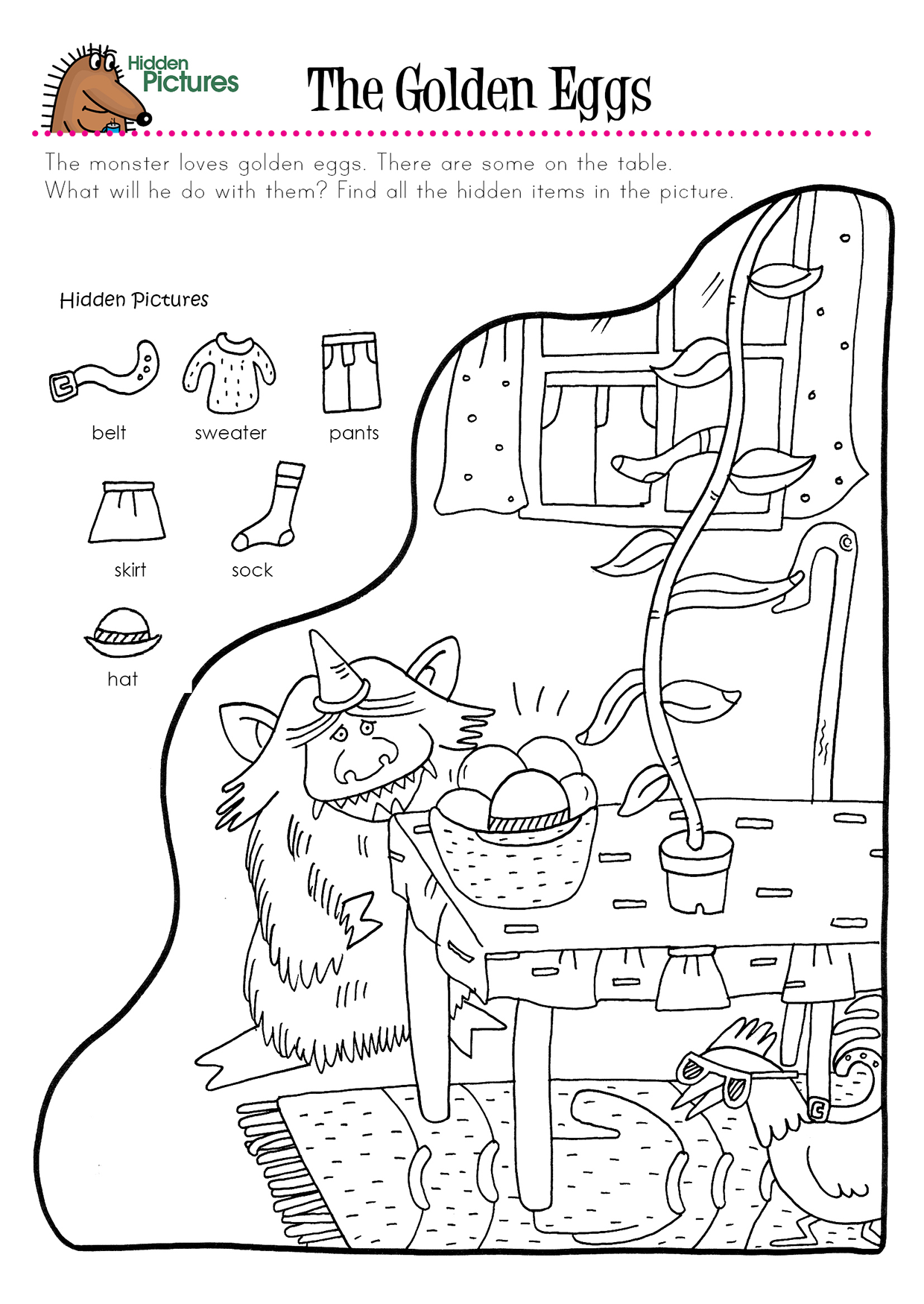 Hidden Pictures

The Golden Eggs

The monster loves golden eggs. There are some on the table. What will he do with them? Find all the hidden items in the picture.

Hidden Pictures

belt
sweater
pants
skirt
sock
hat