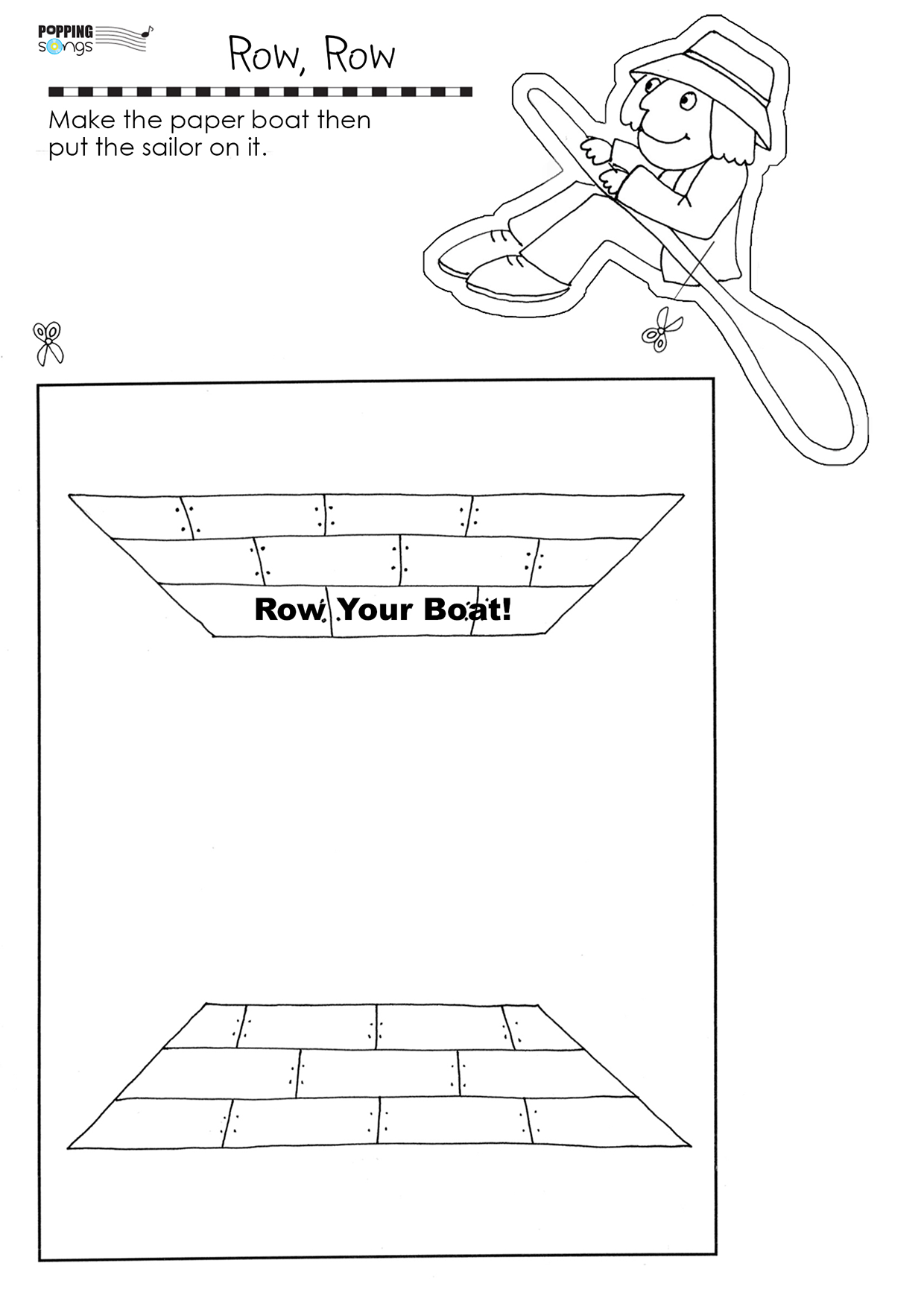 POPPING songs

Row, Row

Make the paper boat then put the sailor on it.

Row Your Boat!