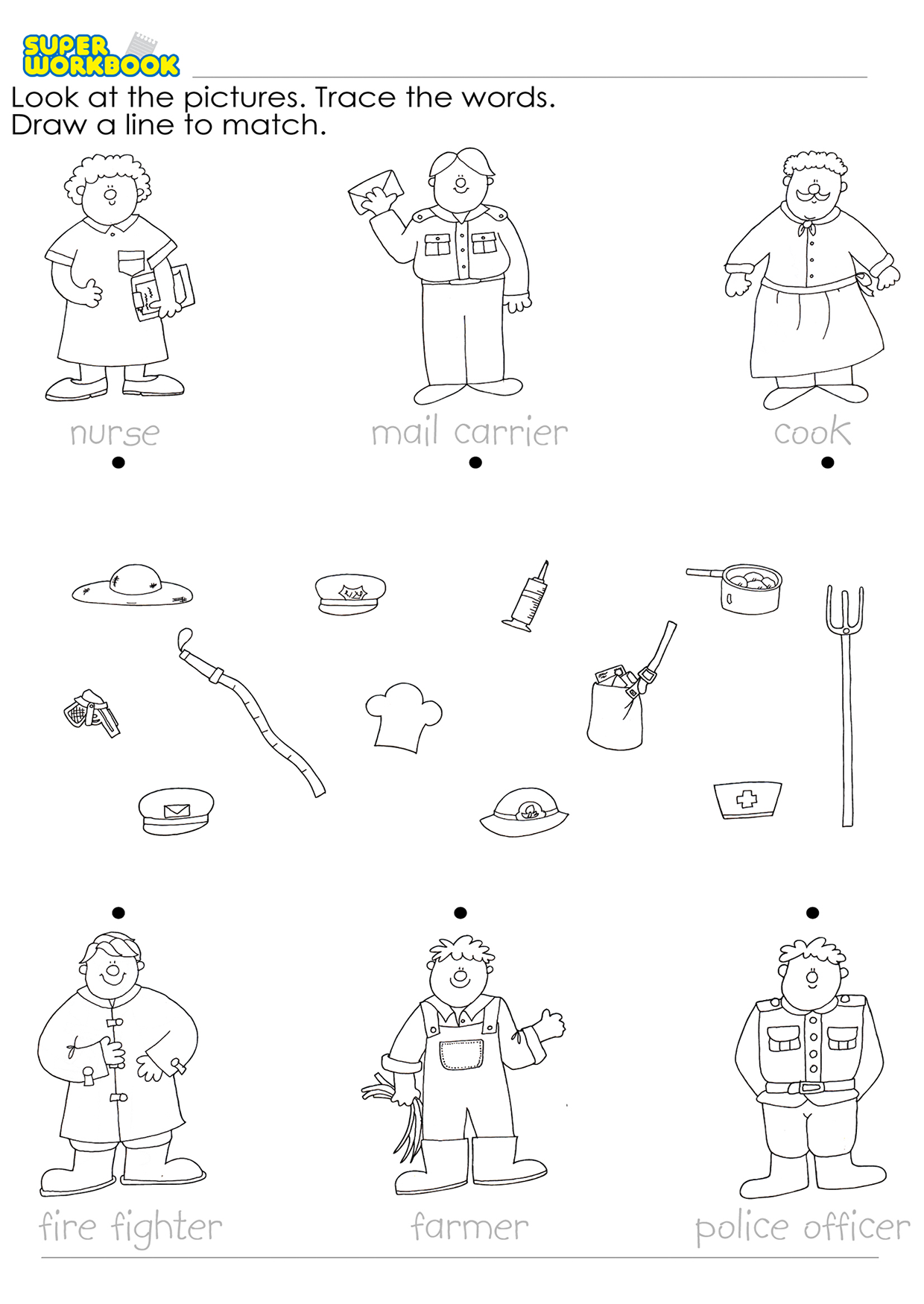 SUPER WORKBOOK

Look at the pictures. Trace the words. Draw a line to match.

nurse

mail carrier

cook

fire fighter

farmer

police officer