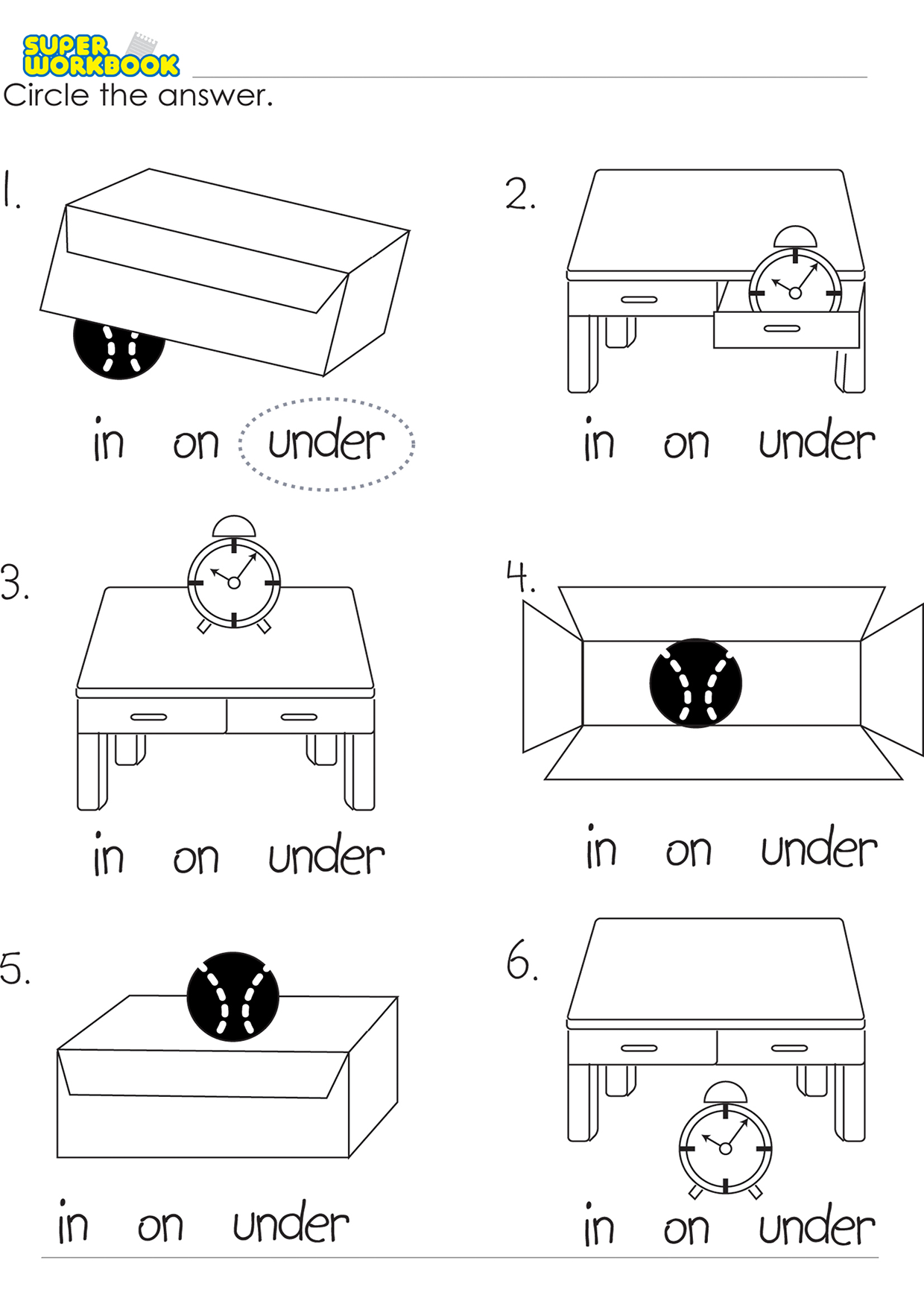 SUPER WORKBOOK

Circle the answer.

1.

in on under

2.

in on under

3.

in on under

4.

in on under

5.

in on under

6.

in on under