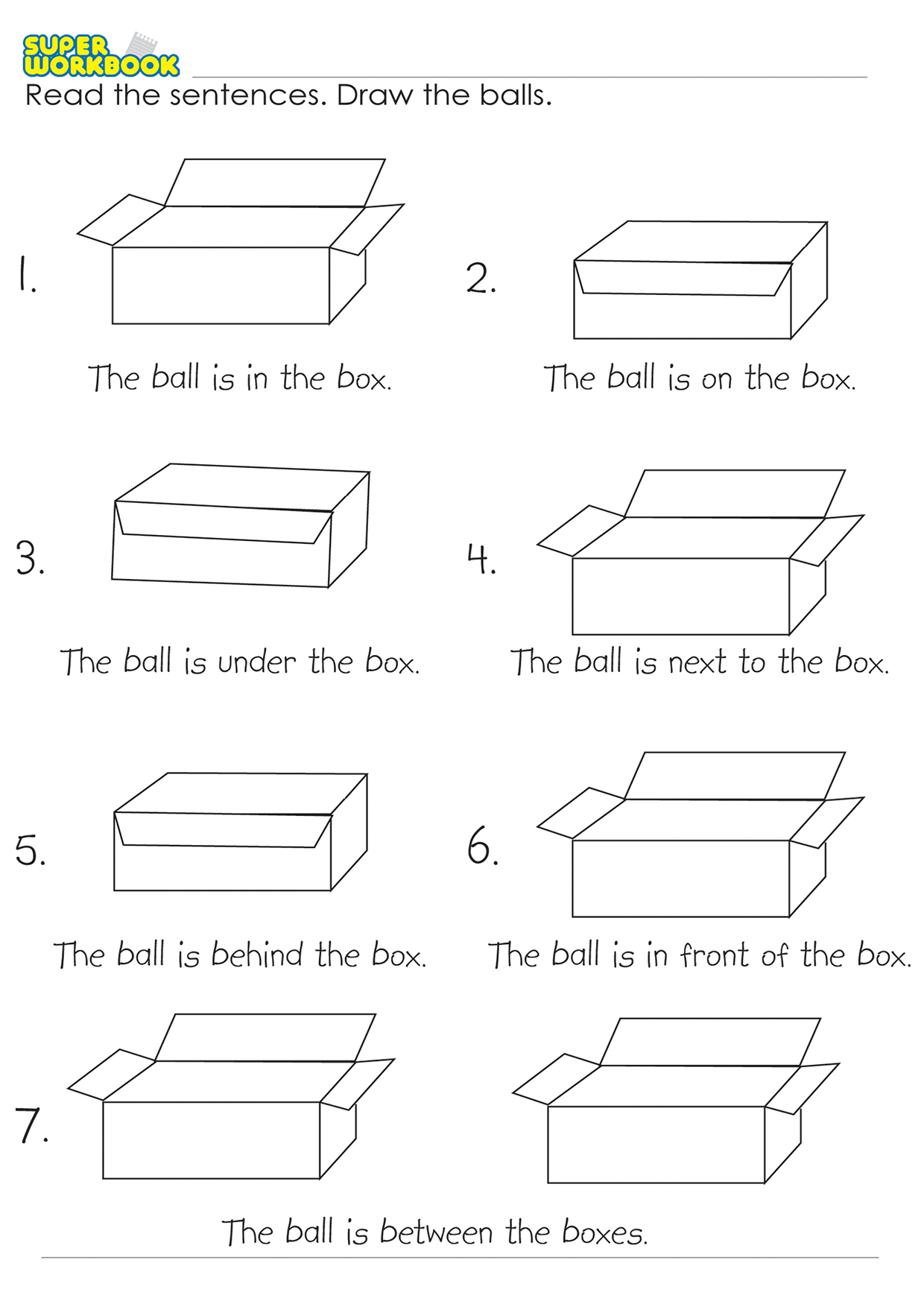 SUPER WORKBOOK

Read the sentences. Draw the balls.

1.

The ball is in the box.

2.

The ball is on the box.

3.

The ball is under the box.

4.

The ball is next to the box.

5.

The ball is behind the box.

6.

The ball is in front of the box.

7.

The ball is between the boxes.