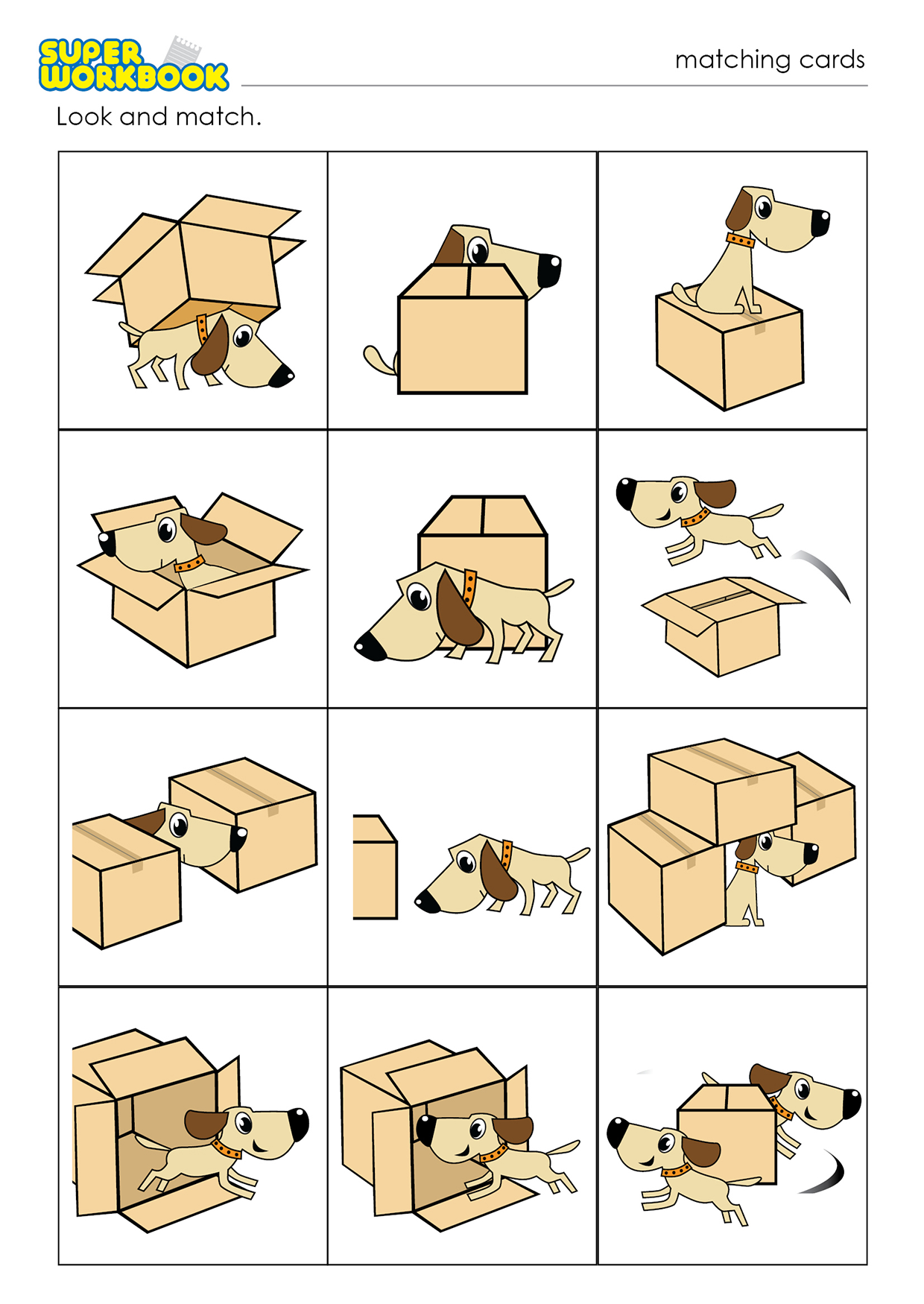 SUPER WORKBOOK

matching cards

Look and match.