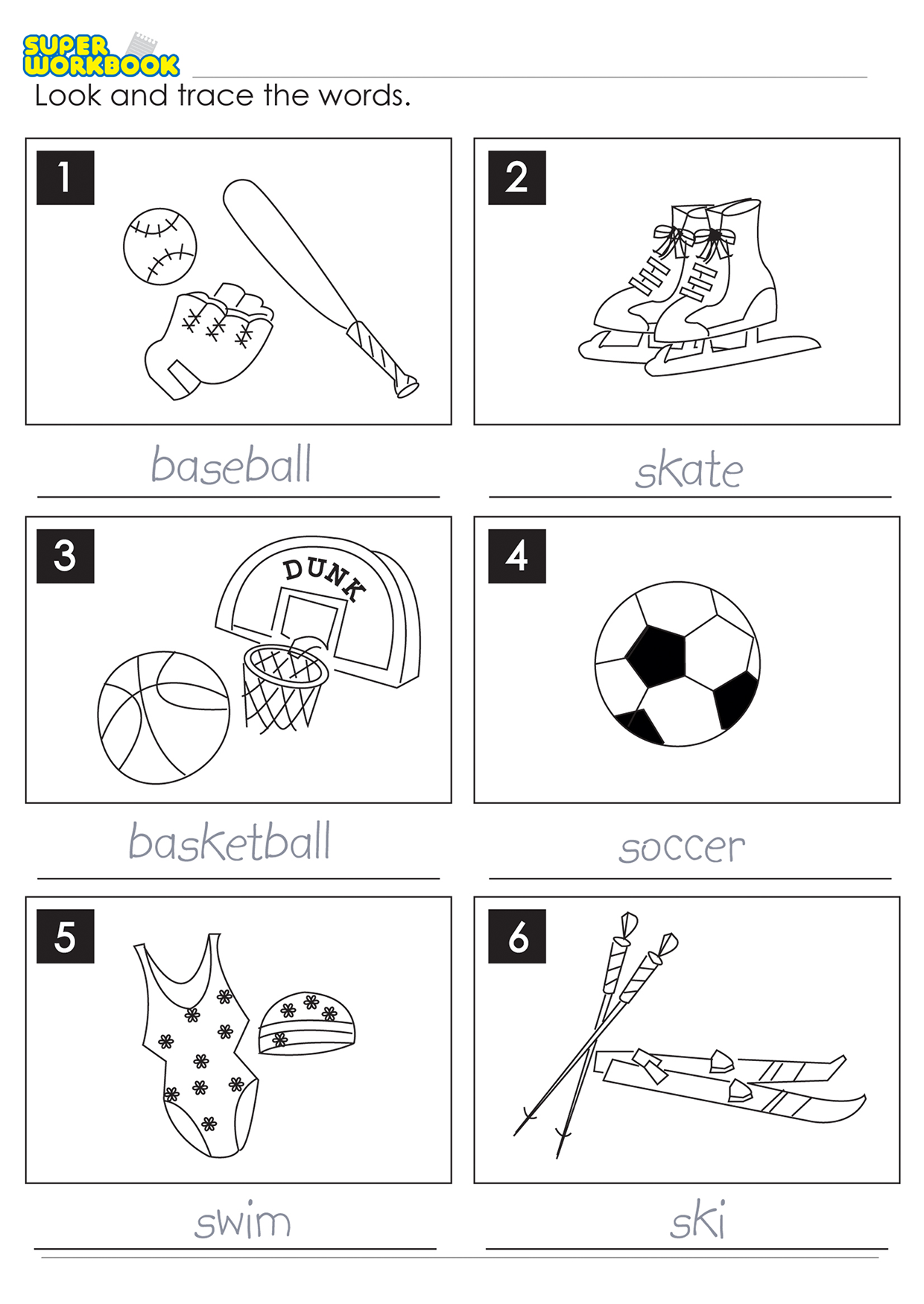 SUPER WORKBOOK

Look and trace the words.

1

baseball

2

skate

3

DUNK

basketball

4

soccer

5

swim

6

ski