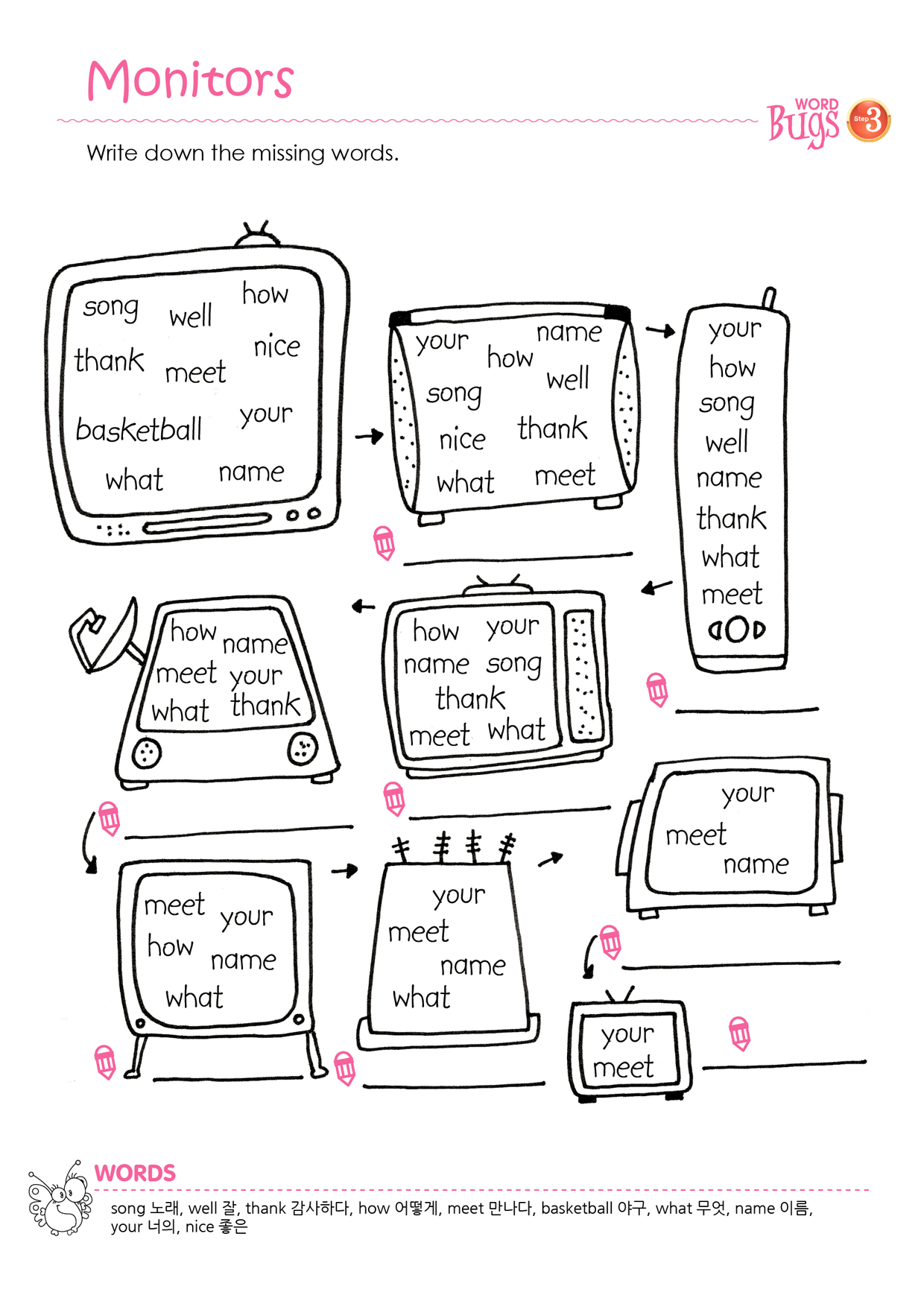 Monitors

WORD Bugs Step 3

Write down the missing words.

song well how
thank meet nice
basketball your
what name

your name
how
song well
nice thank
what meet

your
how
song
well
name
thank
what
meet

how your
name song
thank
meet what

how
name
meet your
what thank

meet your
how name
what

your
meet
name
what

your
meet
name

your
meet

WORDS
song 노래, well 잘, thank 감사하다, how 어떻게, meet 만나다, basketball 야구, what 무엇, name 이름, your 너의, nice 좋은